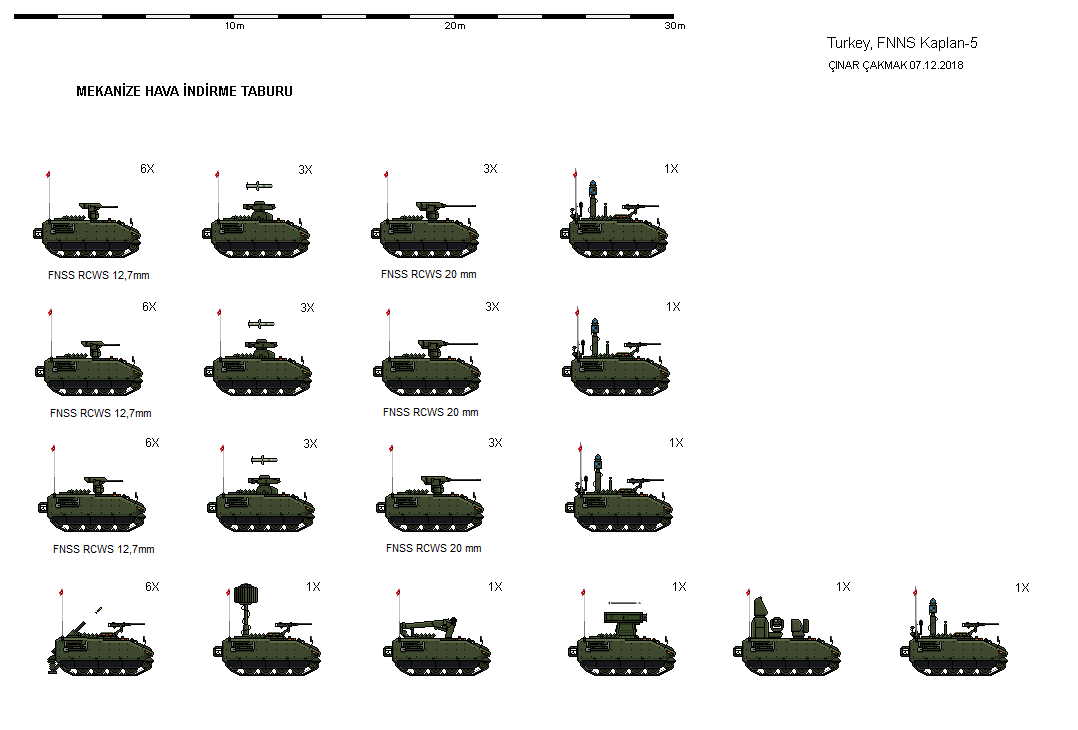 10m 20m 30m

Turkey, FNNS Kaplan-5

ÇINAR ÇAKMAK 07.12.2018

MEKANİZE HAVA İNDİRME TABURU

6X 3X 3X 1X

FNSS RCWS 12,7mm

FNSS RCWS 20 mm

6X 3X 3X 1X

FNSS RCWS 12,7mm

FNSS RCWS 20 mm

6X 3X 3X 1X

FNSS RCWS 12,7mm

FNSS RCWS 20 mm

6X 1X 1X 1X 1X 1X