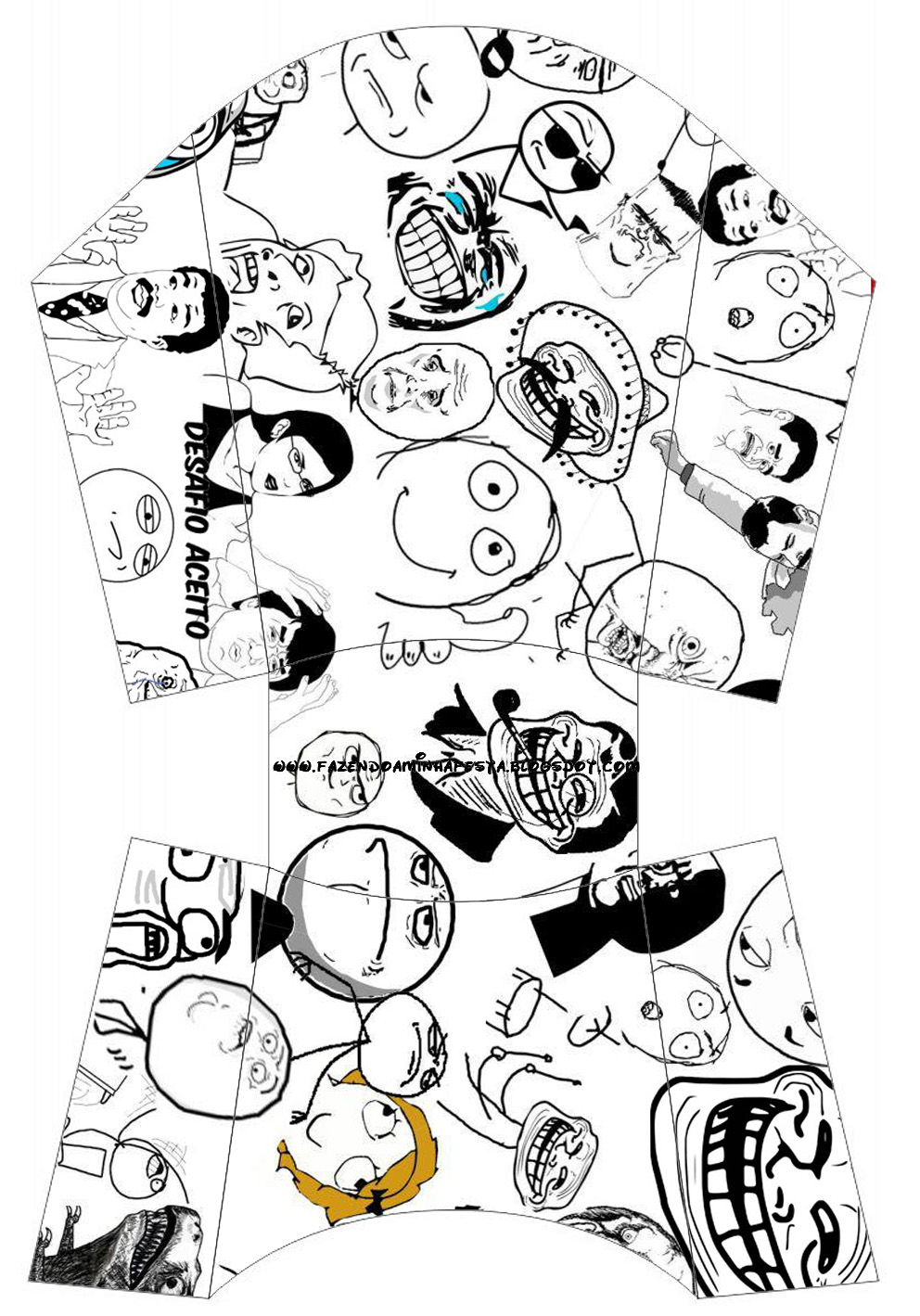 DESAFIO ACEITO

WWW.FAZENDOAMINHAFESTA.BLOGSPOT.COM