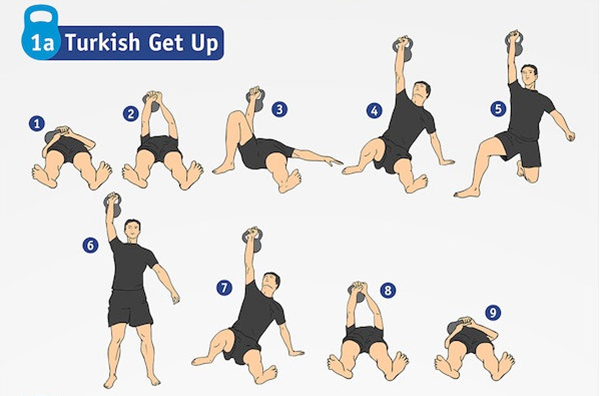 1a Turkish Get Up

1

2

3

4

5

6

7

8

9