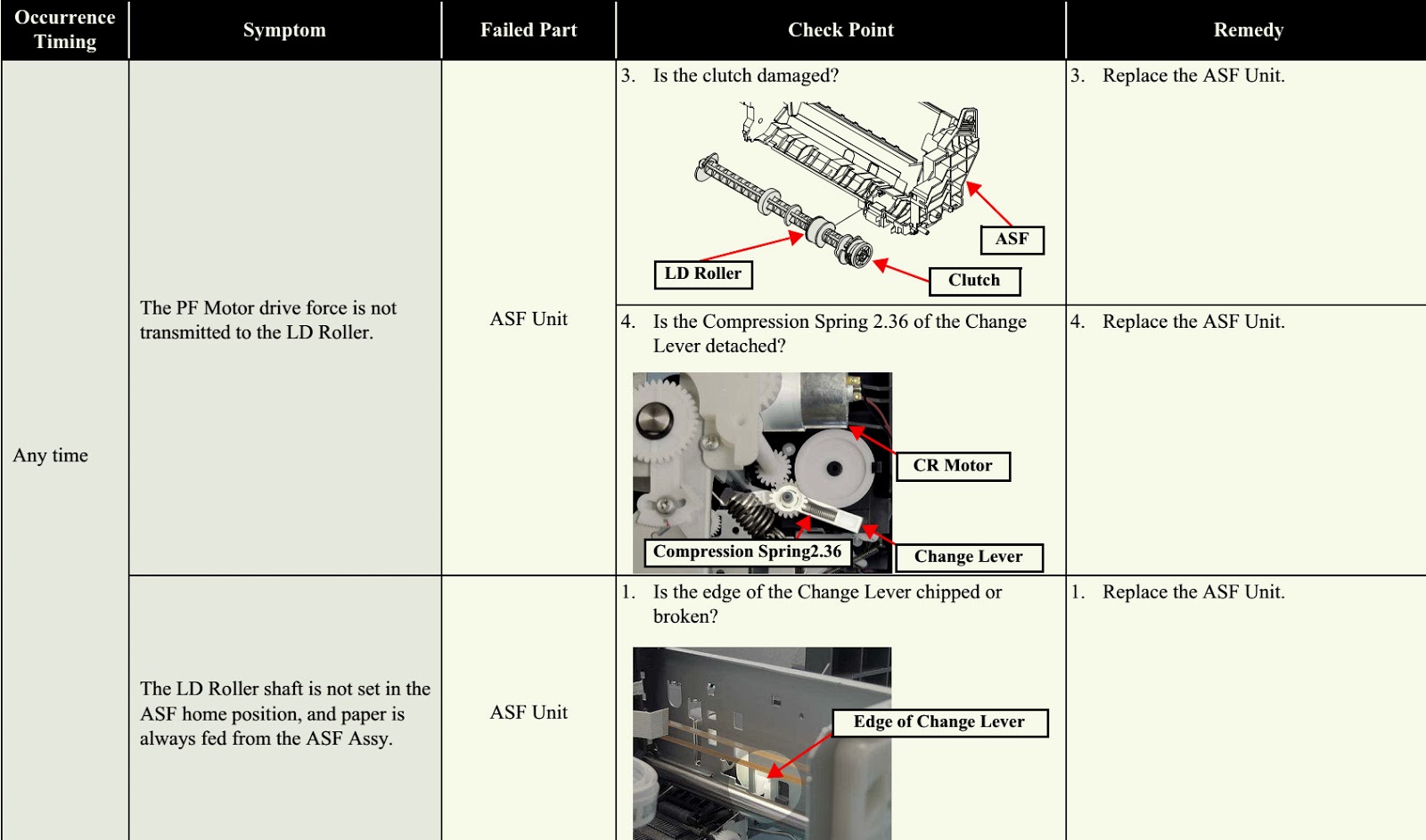 | Occurrence Timing | Symptom | Failed Part | Check Point | Remedy |
|---|---|---|---|---|
| Any time | The PF Motor drive force is not transmitted to the LD Roller. | ASF Unit | 3. Is the clutch damaged? ASF LD Roller Clutch | 3. Replace the ASF Unit. |
| | | | 4. Is the Compression Spring 2.36 of the Change Lever detached? CR Motor Compression Spring2.36 Change Lever | 4. Replace the ASF Unit. |
| | The LD Roller shaft is not set in the ASF home position, and paper is always fed from the ASF Assy. | ASF Unit | 1. Is the edge of the Change Lever chipped or broken? Edge of Change Lever | 1. Replace the ASF Unit. |