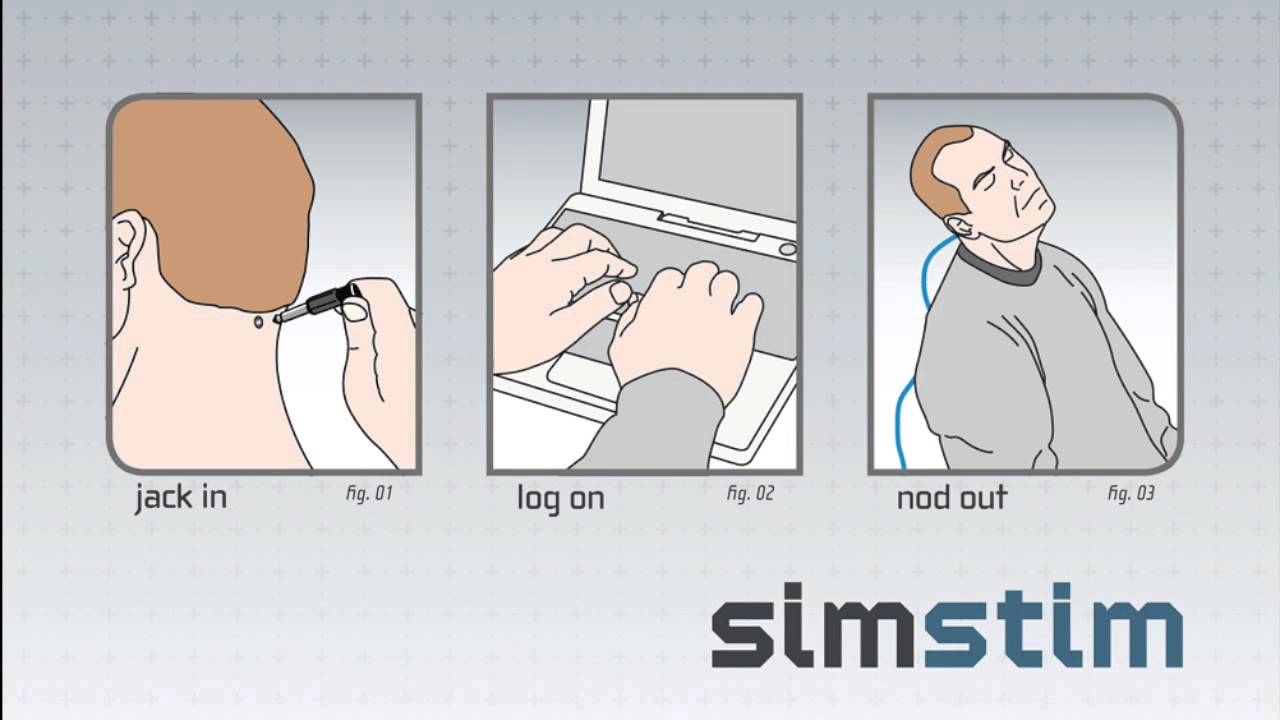 jack in fig. 01

log on fig. 02

nod out fig. 03

simstim