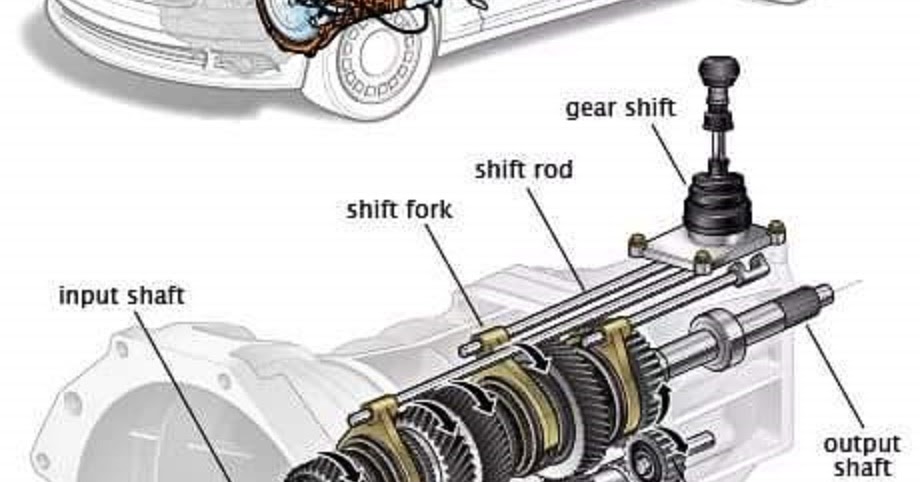 gear shift

shift rod

shift fork

input shaft

output shaft