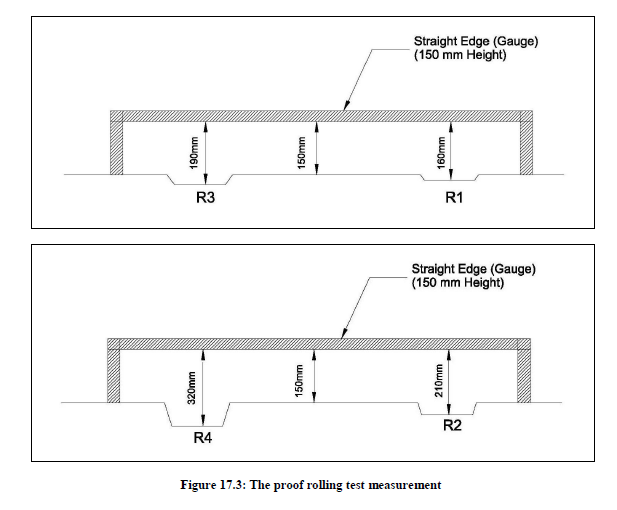 Straight Edge (Gauge)
(150 mm Height)

190mm

150mm

160mm

R3

R1

Straight Edge (Gauge)
(150 mm Height)

320mm

150mm

210mm

R4

R2

Figure 17.3: The proof rolling test measurement