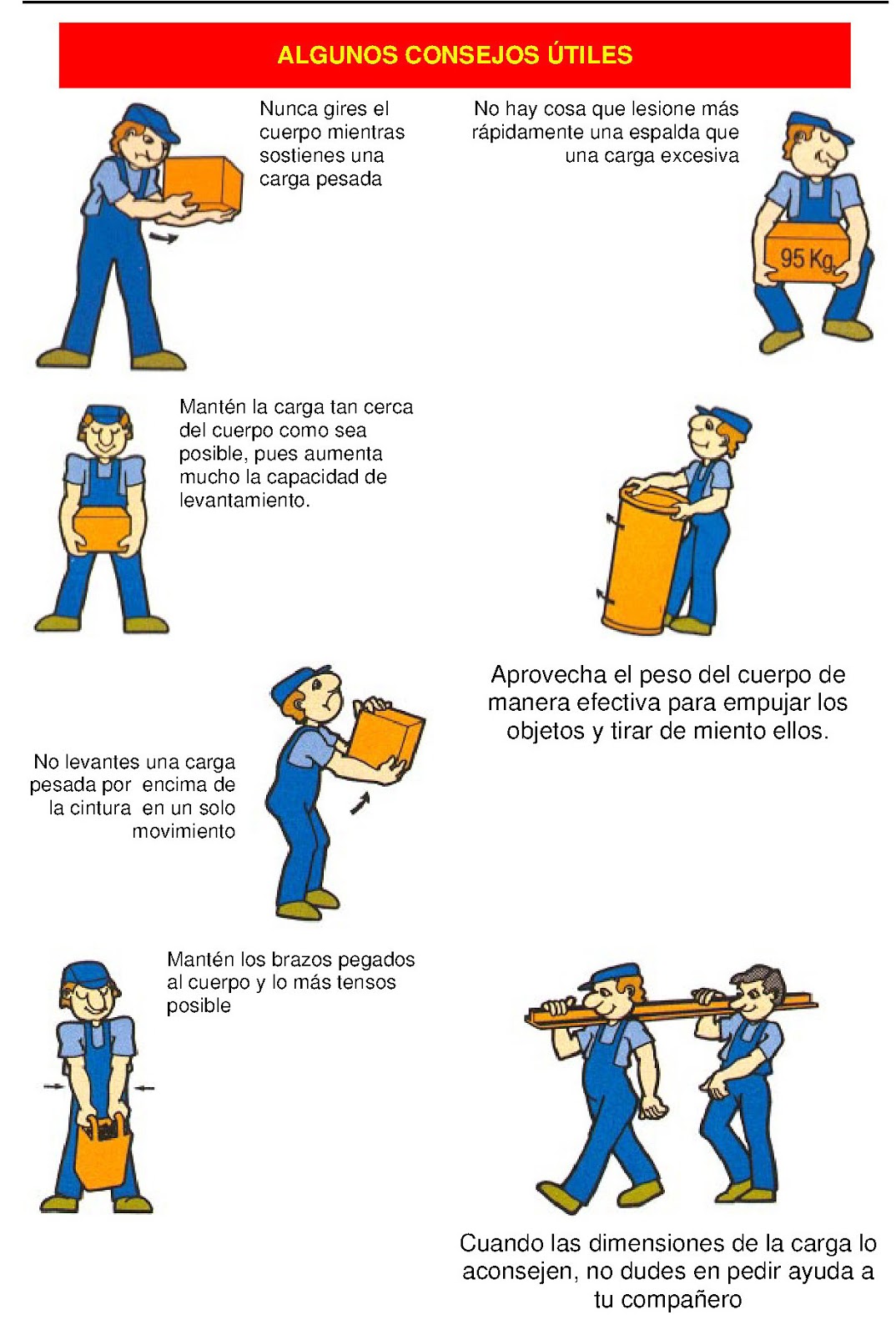 ALGUNOS CONSEJOS ÚTILES

Nunca gires el cuerpo mientras sostienes una carga pesada

No hay cosa que lesione más rápidamente una espalda que una carga excesiva

95 Kg.

Mantén la carga tan cerca del cuerpo como sea posible, pues aumenta mucho la capacidad de levantamiento.

Aprovecha el peso del cuerpo de manera efectiva para empujar los objetos y tirar de miento ellos.

No levantes una carga pesada por encima de la cintura en un solo movimiento

Mantén los brazos pegados al cuerpo y lo más tensos posible

Cuando las dimensiones de la carga lo aconsejen, no dudes en pedir ayuda a tu compañero