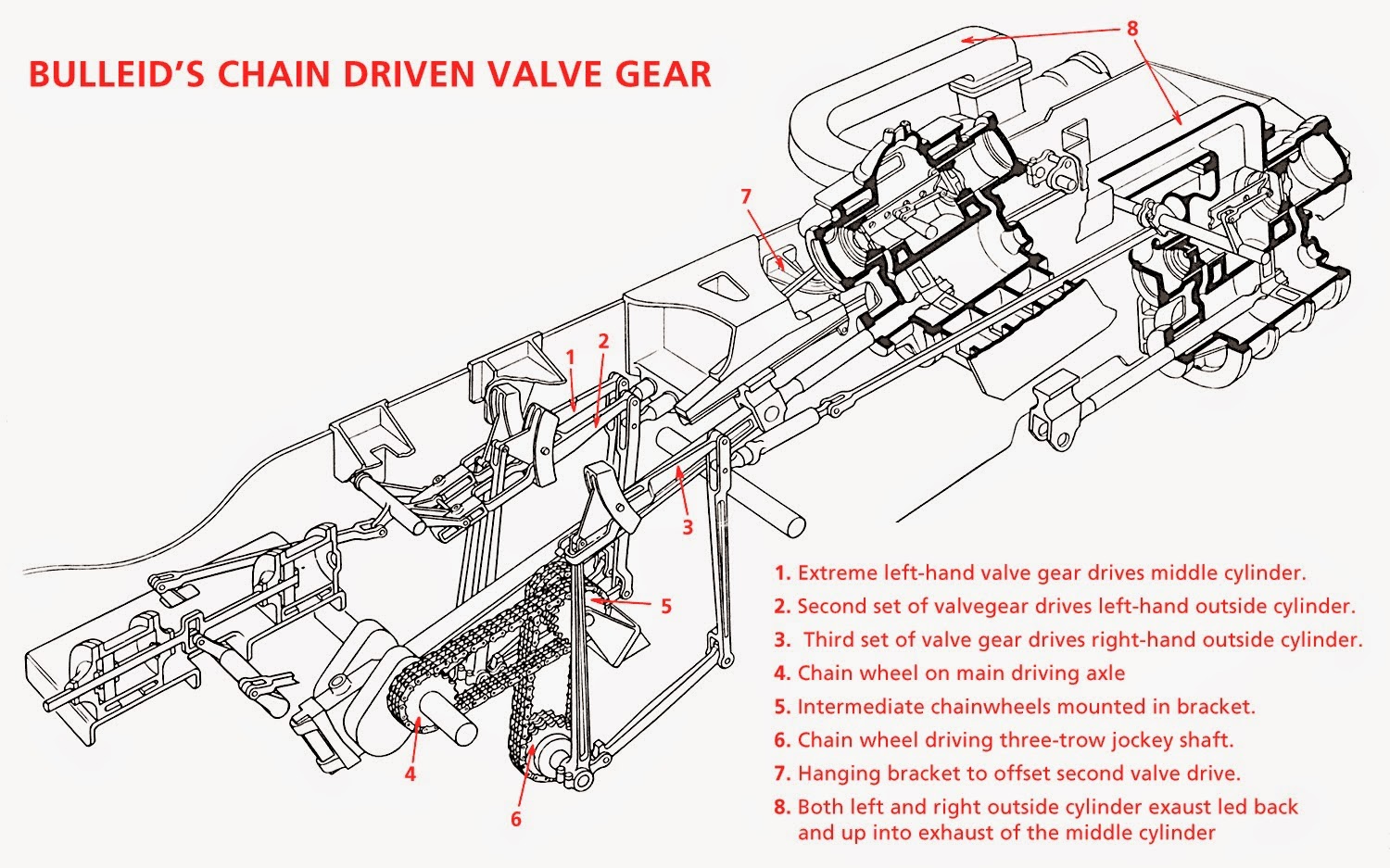 BULLEID'S CHAIN DRIVEN VALVE GEAR

8

7

1

2

3

5

4

6

1. Extreme left-hand valve gear drives middle cylinder.
2. Second set of valvegear drives left-hand outside cylinder.
3. Third set of valve gear drives right-hand outside cylinder.
4. Chain wheel on main driving axle
5. Intermediate chainwheels mounted in bracket.
6. Chain wheel driving three-trow jockey shaft.
7. Hanging bracket to offset second valve drive.
8. Both left and right outside cylinder exaust led back and up into exhaust of the middle cylinder