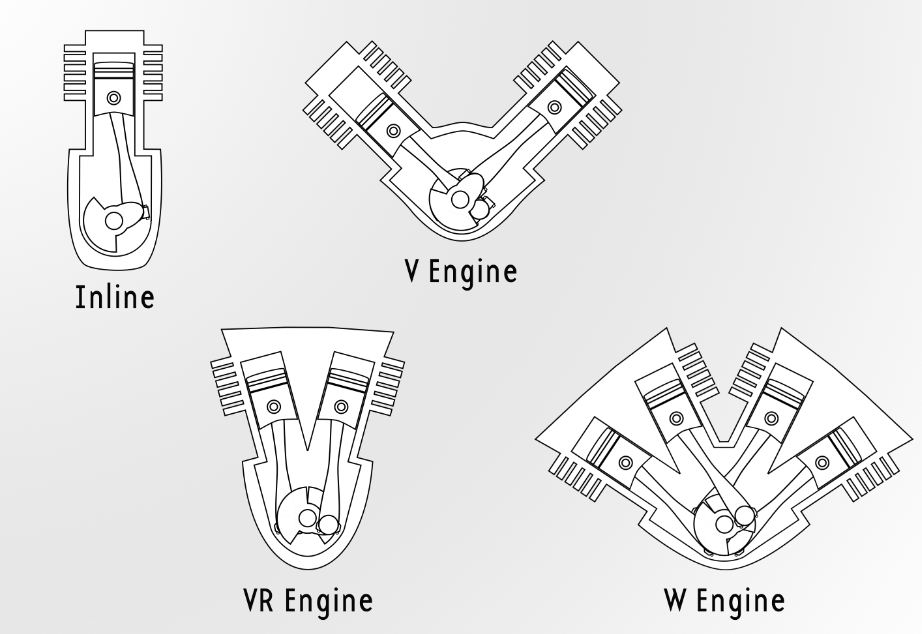 Inline

V Engine

VR Engine

W Engine