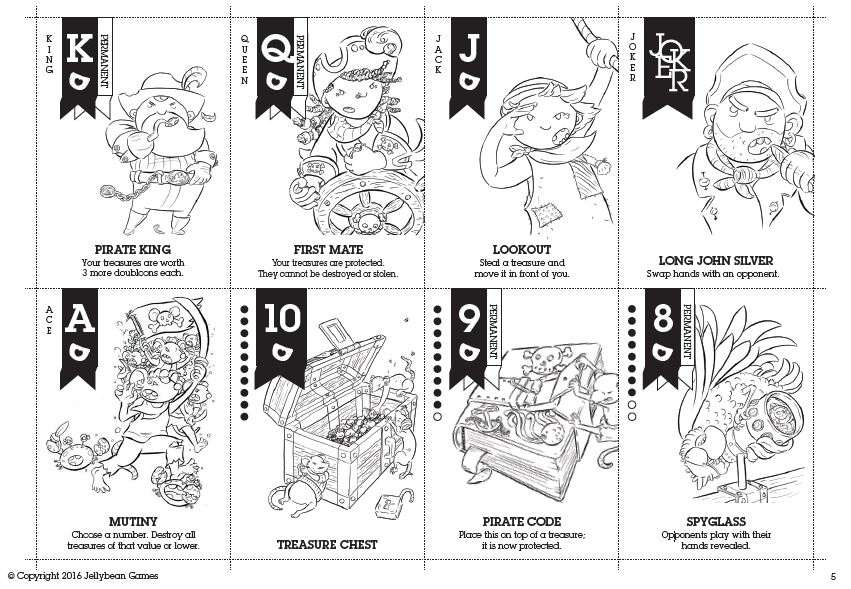 KING
K
PERMANENT

PIRATE KING
Your treasures are worth 3 more doubloons each.

QUEEN
Q
PERMANENT

FIRST MATE
Your treasures are protected. They cannot be destroyed or stolen.

JACK
J

LOOKOUT
Steal a treasure and move it in front of you.

JOKER
JOKER

LONG JOHN SILVER
Swap hands with an opponent.

ACE
A

MUTINY
Choose a number. Destroy all treasures of that value or lower.

10

TREASURE CHEST

9
PERMANENT

PIRATE CODE
Place this on top of a treasure; it is now protected.

8
PERMANENT

SPYGLASS
Opponents play with their hands revealed.

© Copyright 2016 Jellybean Games
5