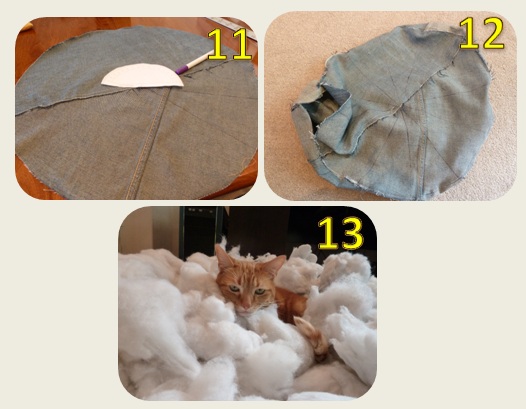 11

12

13