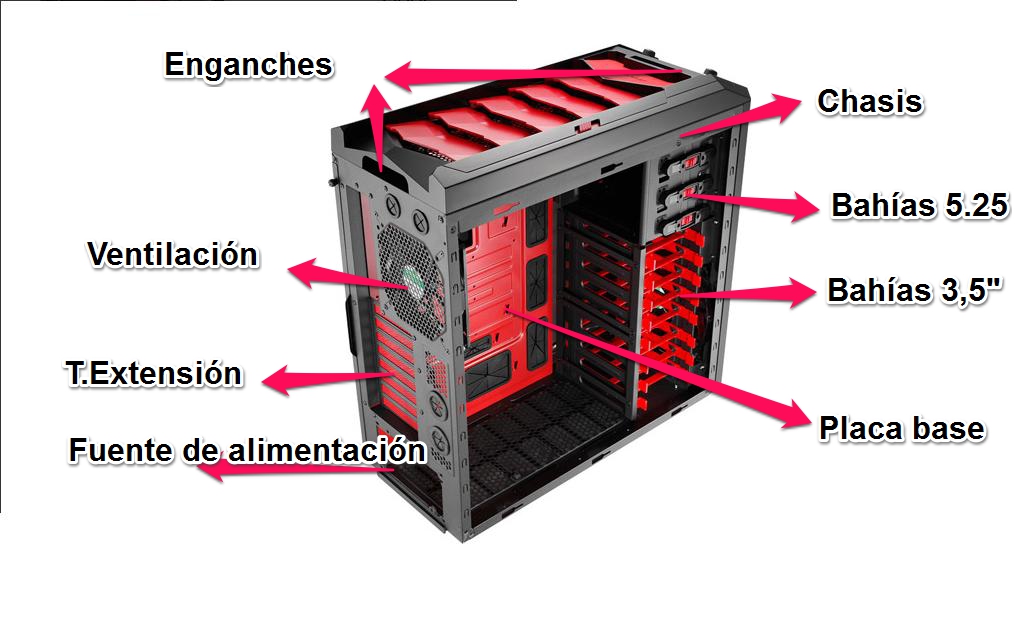 Enganches

Chasis

Bahías 5.25

Ventilación

Bahías 3,5"

T.Extensión

Placa base

Fuente de alimentación