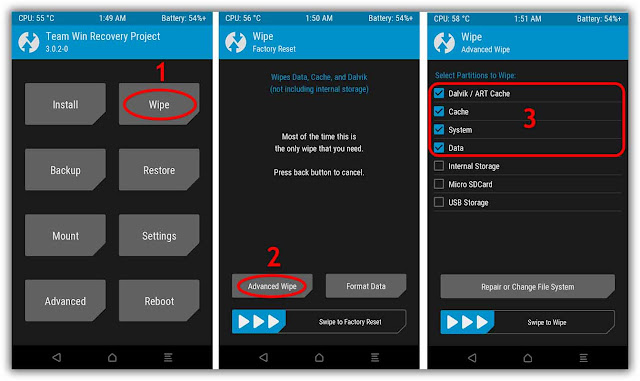 CPU: 55 °C 1:49 AM Battery: 54%+

Team Win Recovery Project
3.0.2-0

1

Install

Wipe

Backup

Restore

Mount

Settings

Advanced

Reboot

CPU: 56 °C 1:50 AM Battery: 54%+

Wipe
Factory Reset

Wipes Data, Cache, and Dalvik
(not including internal storage)

Most of the time this is
the only wipe that you need.

Press back button to cancel.

2

Advanced Wipe

Format Data

Swipe to Factory Reset

CPU: 58 °C 1:51 AM Battery: 54%+

Wipe
Advanced Wipe

Select Partitions to Wipe:

Dalvik / ART Cache

Cache

System

Data

3

Internal Storage

Micro SDCard

USB Storage

Repair or Change File System

Swipe to Wipe