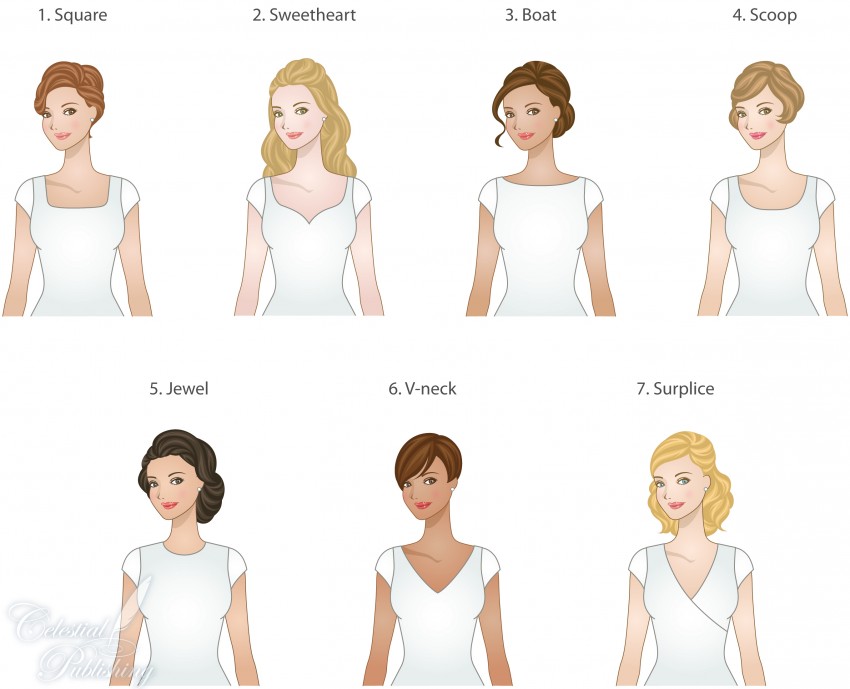 1. Square

2. Sweetheart

3. Boat

4. Scoop

5. Jewel

6. V-neck

7. Surplice

Celestial Publishing