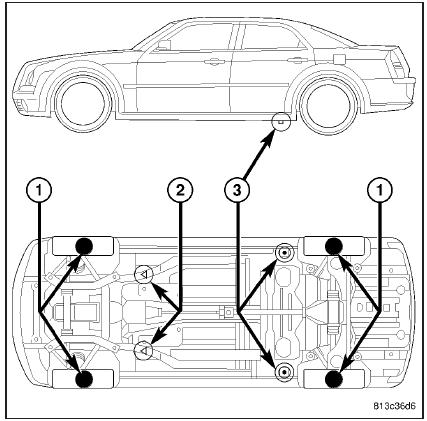 1
2
3
1
813c36d6