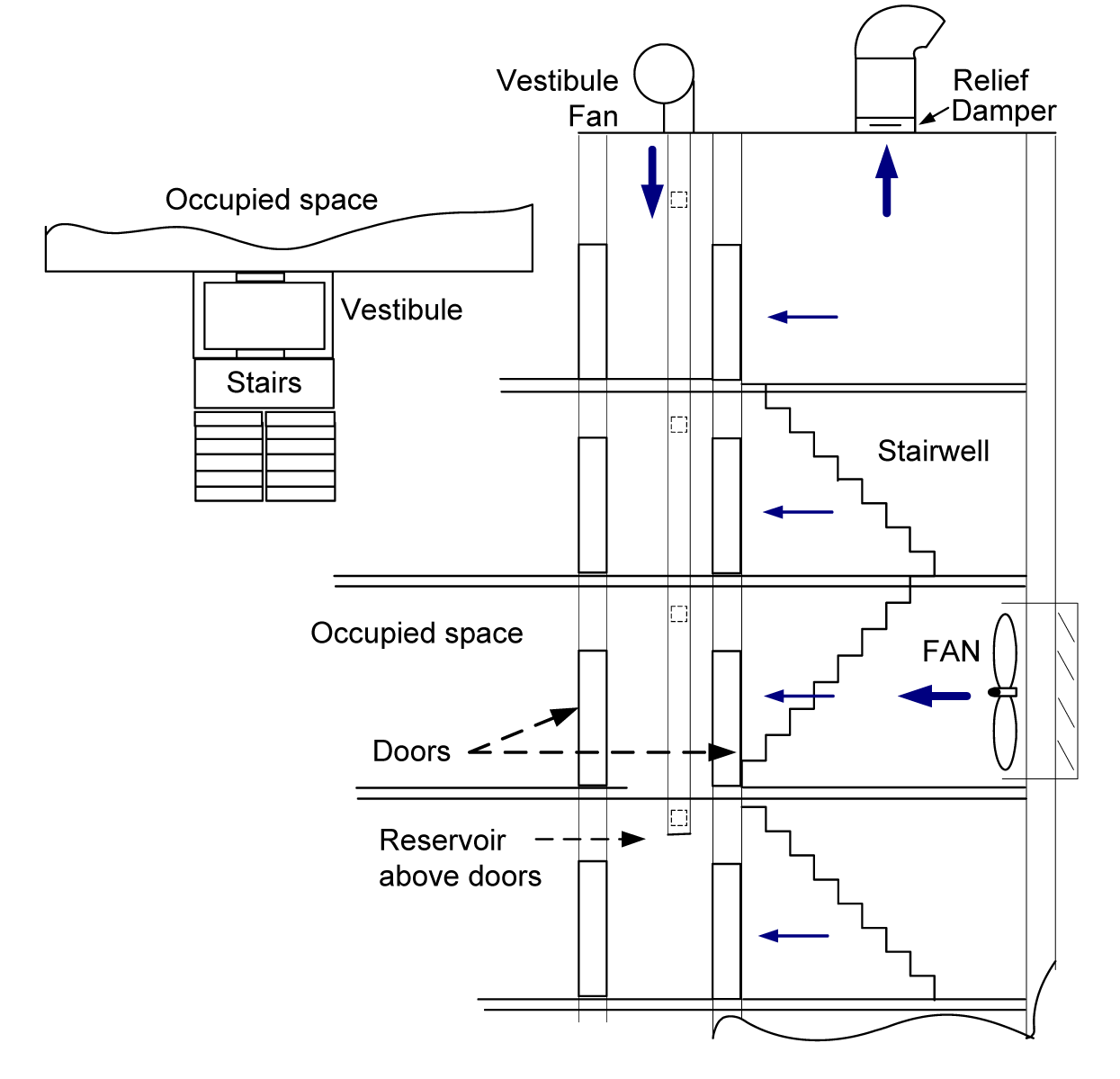 Vestibule Fan

Relief Damper

Occupied space

Vestibule

Stairs

Stairwell

Occupied space

FAN

Doors

Reservoir above doors