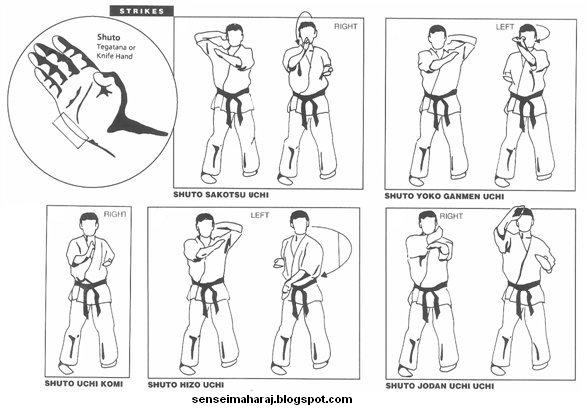 STRIKES

Shuto
Tegatana or Knife Hand

RIGHT

SHUTO SAKOTSU UCHI

LEFT

SHUTO YOKO GANMEN UCHI

RIGHT

SHUTO UCHI KOMI

LEFT

SHUTO HIZO UCHI

RIGHT

SHUTO JODAN UCHI UCHI

senseimaharaj.blogspot.com