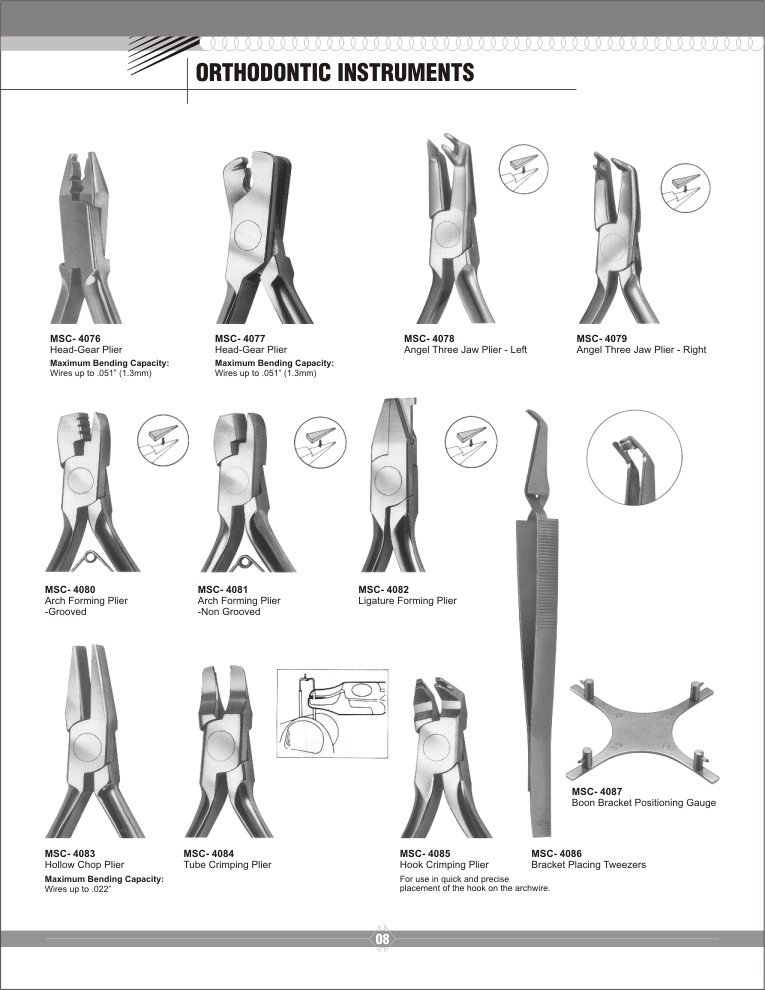 ORTHODONTIC INSTRUMENTS

MSC- 4076
Head-Gear Plier
Maximum Bending Capacity:
Wires up to .051" (1.3mm)

MSC- 4077
Head-Gear Plier
Maximum Bending Capacity:
Wires up to .051" (1.3mm)

MSC- 4078
Angel Three Jaw Plier - Left

MSC- 4079
Angel Three Jaw Plier - Right

MSC- 4080
Arch Forming Plier
-Grooved

MSC- 4081
Arch Forming Plier
-Non Grooved

MSC- 4082
Ligature Forming Plier

MSC- 4087
Boon Bracket Positioning Gauge

MSC- 4083
Hollow Chop Plier
Maximum Bending Capacity:
Wires up to .022"

MSC- 4084
Tube Crimping Plier

MSC- 4085
Hook Crimping Plier
For use in quick and precise placement of the hook on the archwire.

MSC- 4086
Bracket Placing Tweezers

08