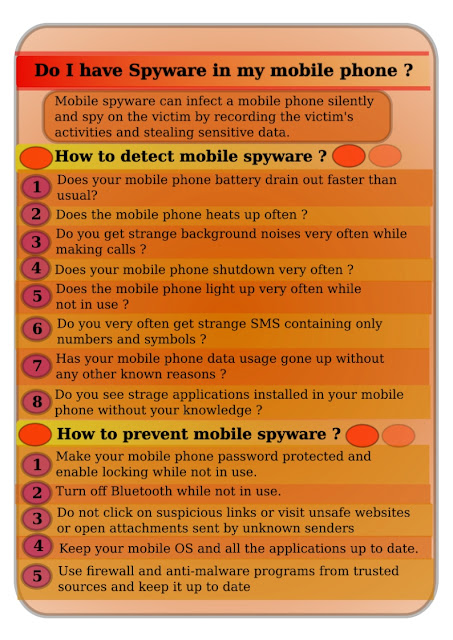 Do I have Spyware in my mobile phone ?

Mobile spyware can infect a mobile phone silently and spy on the victim by recording the victim's activities and stealing sensitive data.

How to detect mobile spyware ?

1 Does your mobile phone battery drain out faster than usual?

2 Does the mobile phone heats up often ?

3 Do you get strange background noises very often while making calls ?

4 Does your mobile phone shutdown very often ?

5 Does the mobile phone light up very often while not in use ?

6 Do you very often get strange SMS containing only numbers and symbols ?

7 Has your mobile phone data usage gone up without any other known reasons ?

8 Do you see strage applications installed in your mobile phone without your knowledge ?

How to prevent mobile spyware ?

1 Make your mobile phone password protected and enable locking while not in use.

2 Turn off Bluetooth while not in use.

3 Do not click on suspicious links or visit unsafe websites or open attachments sent by unknown senders

4 Keep your mobile OS and all the applications up to date.

5 Use firewall and anti-malware programs from trusted sources and keep it up to date