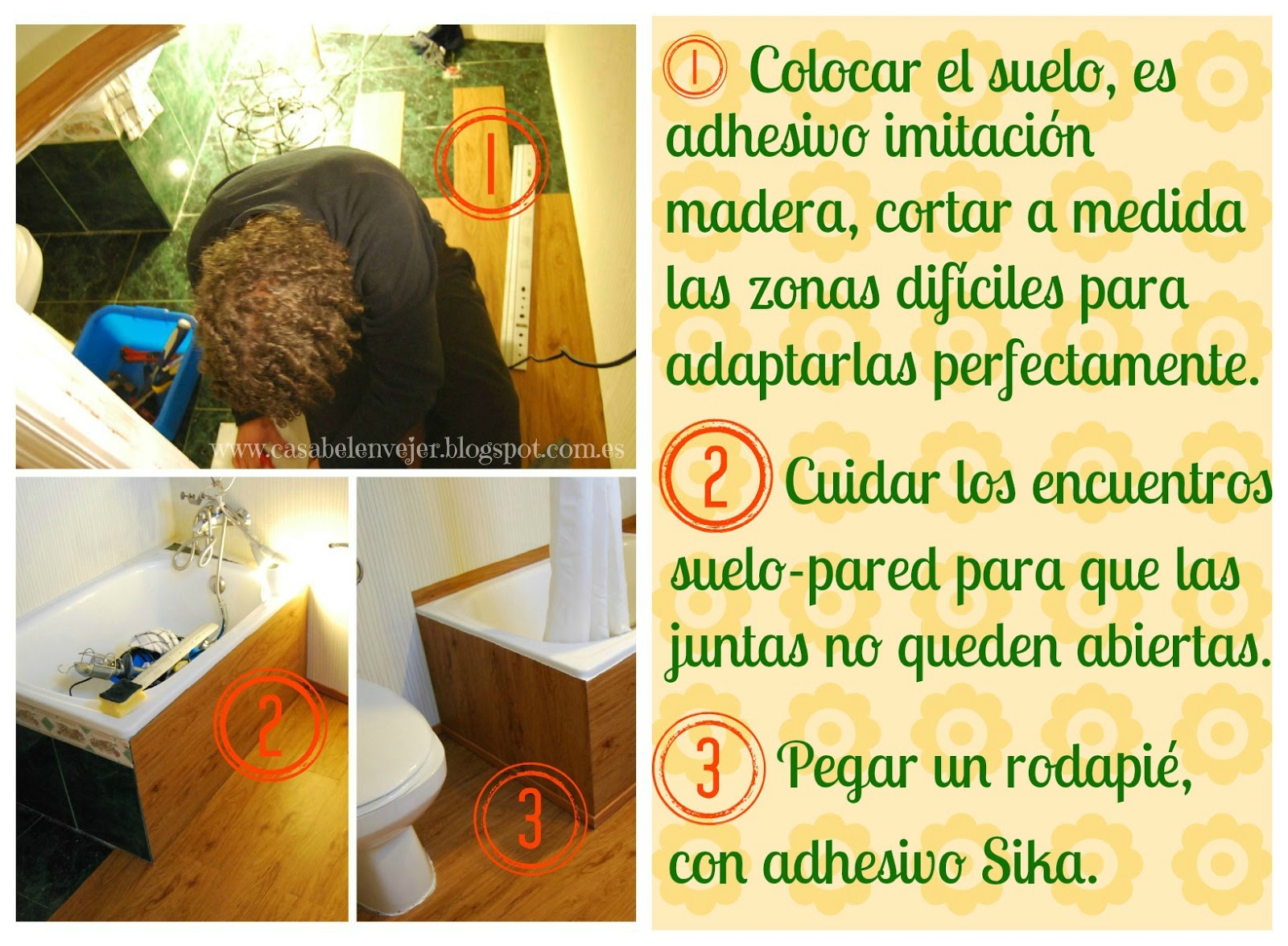 1

www.casabelenvejer.blogspot.com.es

2

3

1 Colocar el suelo, es adhesivo imitación madera, cortar a medida las zonas difíciles para adaptarlas perfectamente.

2 Cuidar los encuentros suelo-pared para que las juntas no queden abiertas.

3 Pegar un rodapié, con adhesivo Sika.