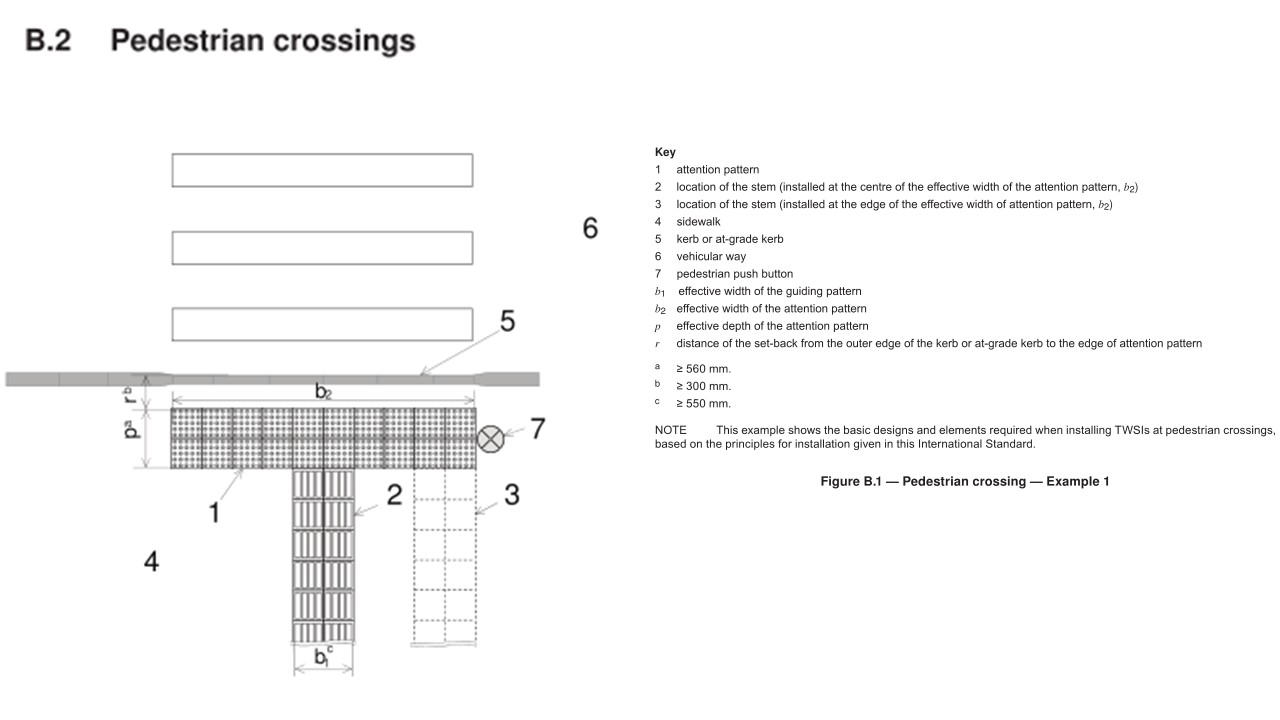 B.2 Pedestrian crossings

6

5

$r^b$

$b_2$

$p^a$

7

1

2

3

4

$b_1^c$

Key
1 attention pattern
2 location of the stem (installed at the centre of the effective width of the attention pattern, $b_2$)
3 location of the stem (installed at the edge of the effective width of attention pattern, $b_2$)
4 sidewalk
5 kerb or at-grade kerb
6 vehicular way
7 pedestrian push button
$b_1$ effective width of the guiding pattern
$b_2$ effective width of the attention pattern
$p$ effective depth of the attention pattern
$r$ distance of the set-back from the outer edge of the kerb or at-grade kerb to the edge of attention pattern

a ≥ 560 mm.
b ≥ 300 mm.
c ≥ 550 mm.

NOTE This example shows the basic designs and elements required when installing TWSIs at pedestrian crossings, based on the principles for installation given in this International Standard.

Figure B.1 — Pedestrian crossing — Example 1