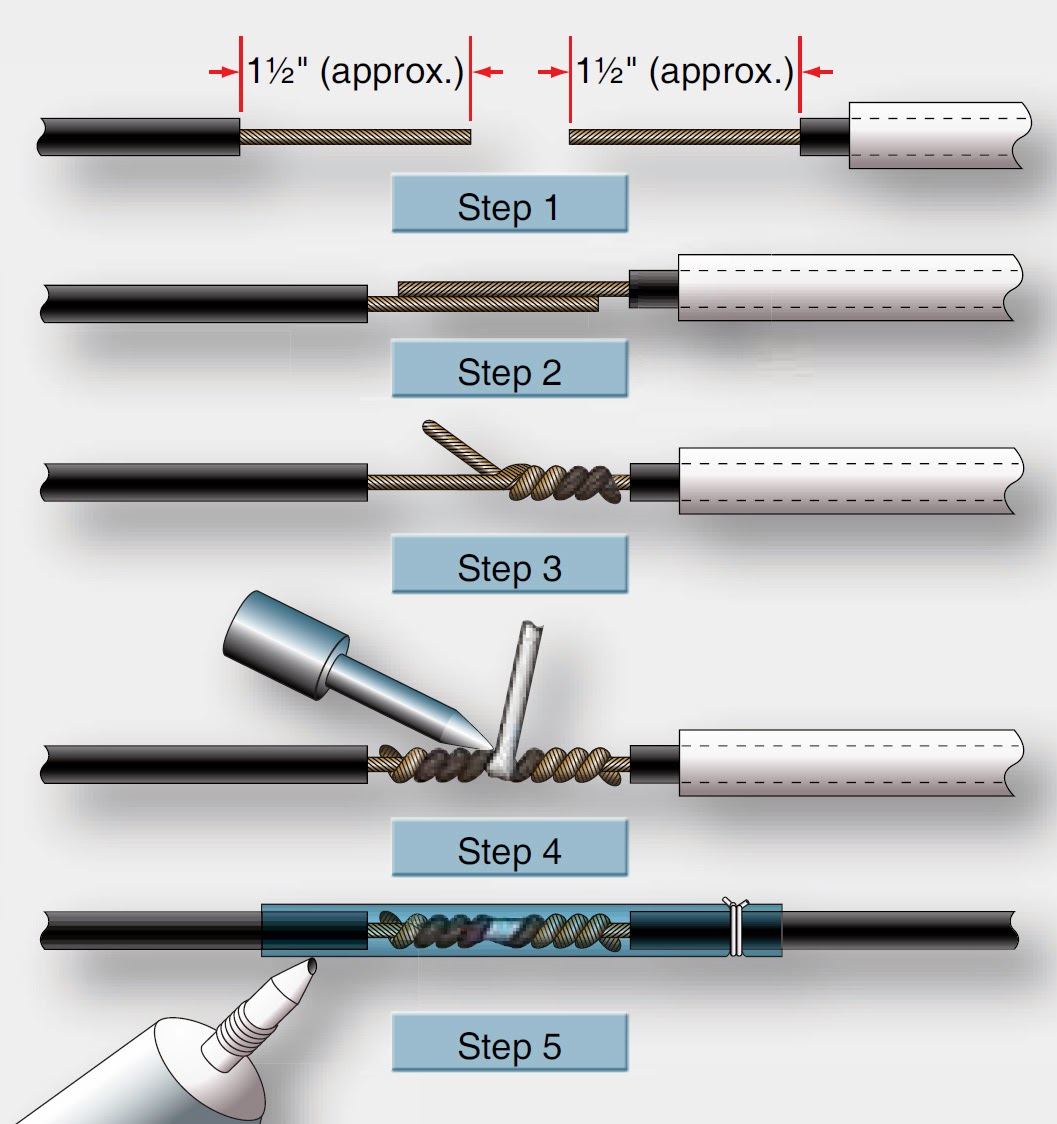 1½" (approx.)

1½" (approx.)

Step 1

Step 2

Step 3

Step 4

Step 5