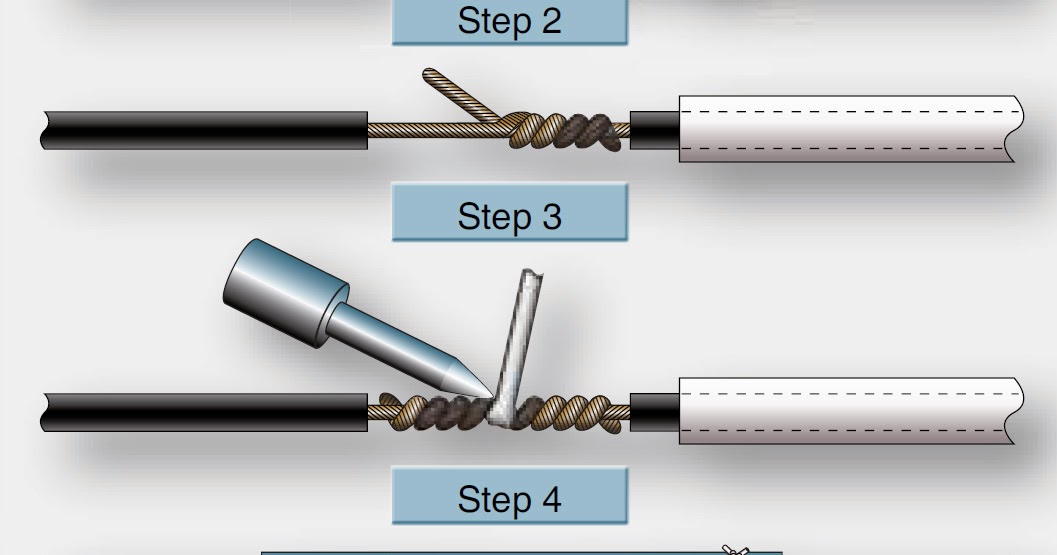 Step 2

Step 3

Step 4