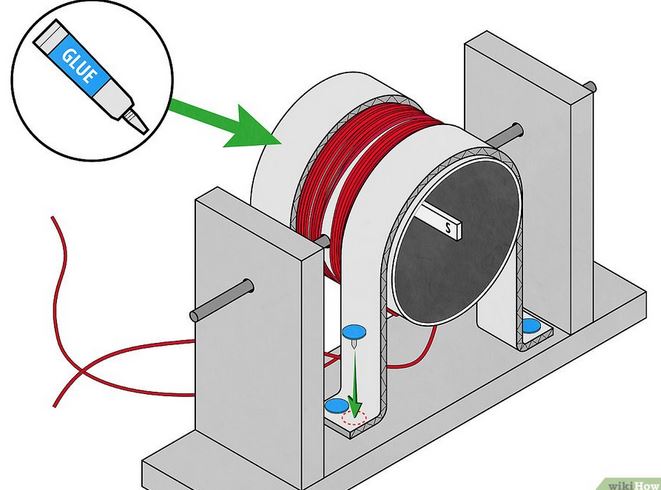 GLUE

S

wikiHow