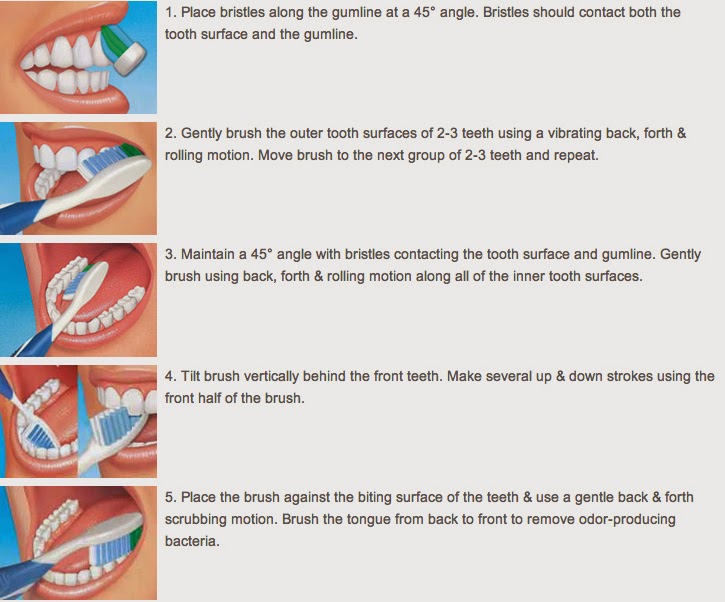 1. Place bristles along the gumline at a 45° angle. Bristles should contact both the tooth surface and the gumline.

2. Gently brush the outer tooth surfaces of 2-3 teeth using a vibrating back, forth & rolling motion. Move brush to the next group of 2-3 teeth and repeat.

3. Maintain a 45° angle with bristles contacting the tooth surface and gumline. Gently brush using back, forth & rolling motion along all of the inner tooth surfaces.

4. Tilt brush vertically behind the front teeth. Make several up & down strokes using the front half of the brush.

5. Place the brush against the biting surface of the teeth & use a gentle back & forth scrubbing motion. Brush the tongue from back to front to remove odor-producing bacteria.