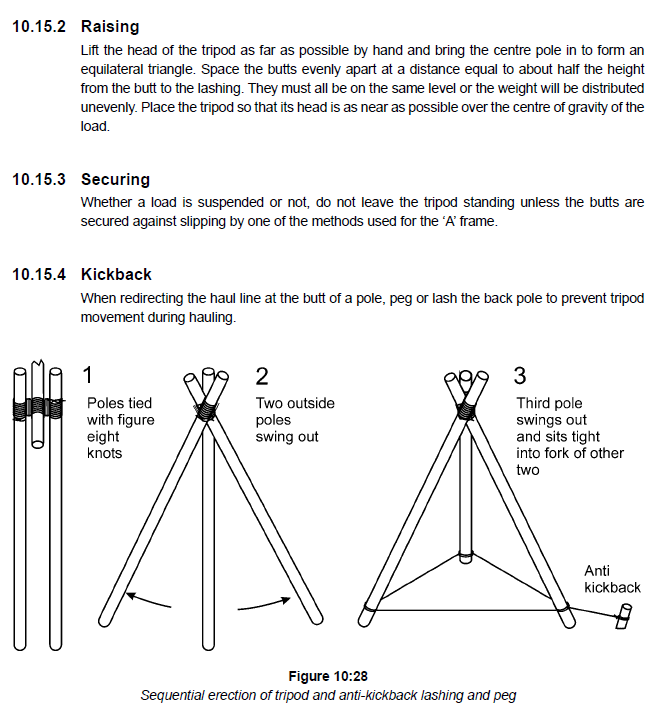 10.15.2 Raising

Lift the head of the tripod as far as possible by hand and bring the centre pole in to form an equilateral triangle. Space the butts evenly apart at a distance equal to about half the height from the butt to the lashing. They must all be on the same level or the weight will be distributed unevenly. Place the tripod so that its head is as near as possible over the centre of gravity of the load.

10.15.3 Securing

Whether a load is suspended or not, do not leave the tripod standing unless the butts are secured against slipping by one of the methods used for the 'A' frame.

10.15.4 Kickback

When redirecting the haul line at the butt of a pole, peg or lash the back pole to prevent tripod movement during hauling.

1
Poles tied with figure eight knots

2
Two outside poles swing out

3
Third pole swings out and sits tight into fork of other two

Anti kickback

Figure 10:28
Sequential erection of tripod and anti-kickback lashing and peg