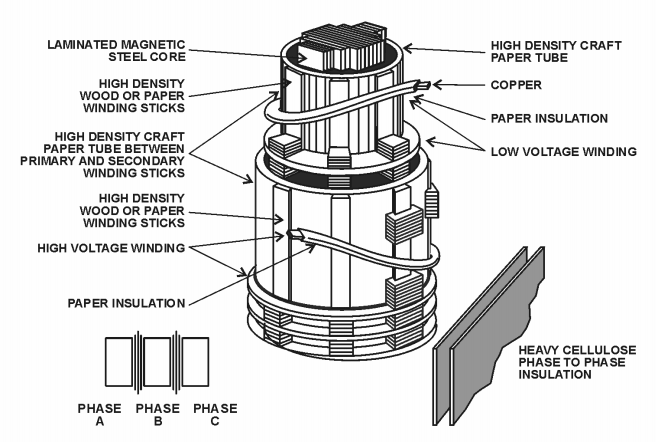 LAMINATED MAGNETIC STEEL CORE

HIGH DENSITY WOOD OR PAPER WINDING STICKS

HIGH DENSITY CRAFT PAPER TUBE BETWEEN PRIMARY AND SECONDARY WINDING STICKS

HIGH DENSITY WOOD OR PAPER WINDING STICKS

HIGH VOLTAGE WINDING

PAPER INSULATION

HIGH DENSITY CRAFT PAPER TUBE

COPPER

PAPER INSULATION

LOW VOLTAGE WINDING

HEAVY CELLULOSE PHASE TO PHASE INSULATION

PHASE A

PHASE B

PHASE C