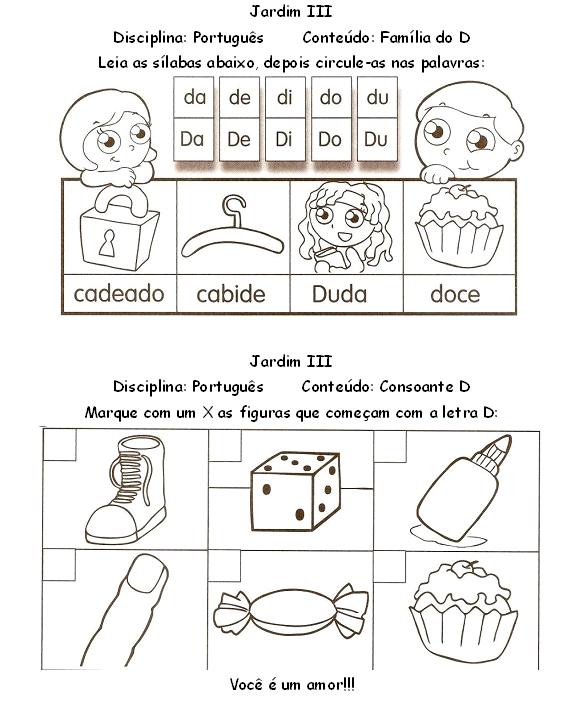 Jardim III

Disciplina: Português Conteúdo: Família do D

Leia as sílabas abaixo, depois circule-as nas palavras:

| da | de | di | do | du |
|---|---|---|---|---|
| Da | De | Di | Do | Du |

| cadeado | cabide | Duda | doce |
|---|---|---|---|

Jardim III

Disciplina: Português Conteúdo: Consoante D

Marque com um X as figuras que começam com a letra D:

Você é um amor!!!