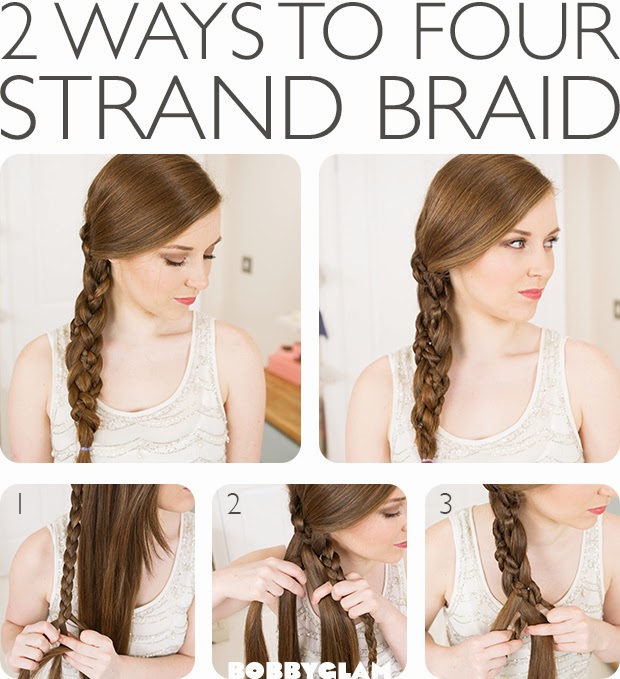 2 WAYS TO FOUR STRAND BRAID

1

2

3

BOBBYGLAM