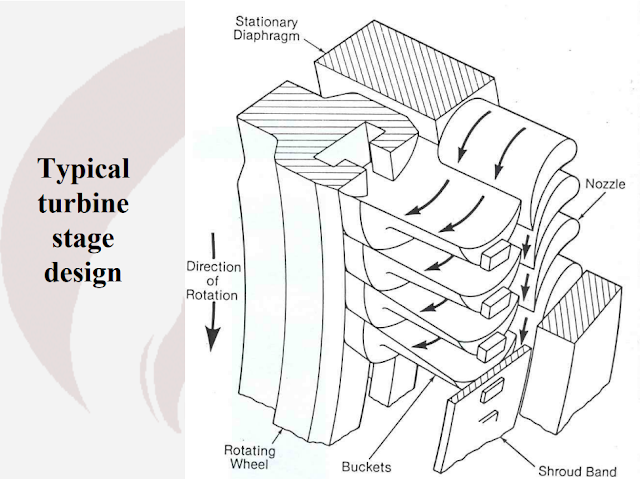 Typical turbine stage design

Stationary Diaphragm

Nozzle

Direction of Rotation

Rotating Wheel

Buckets

Shroud Band