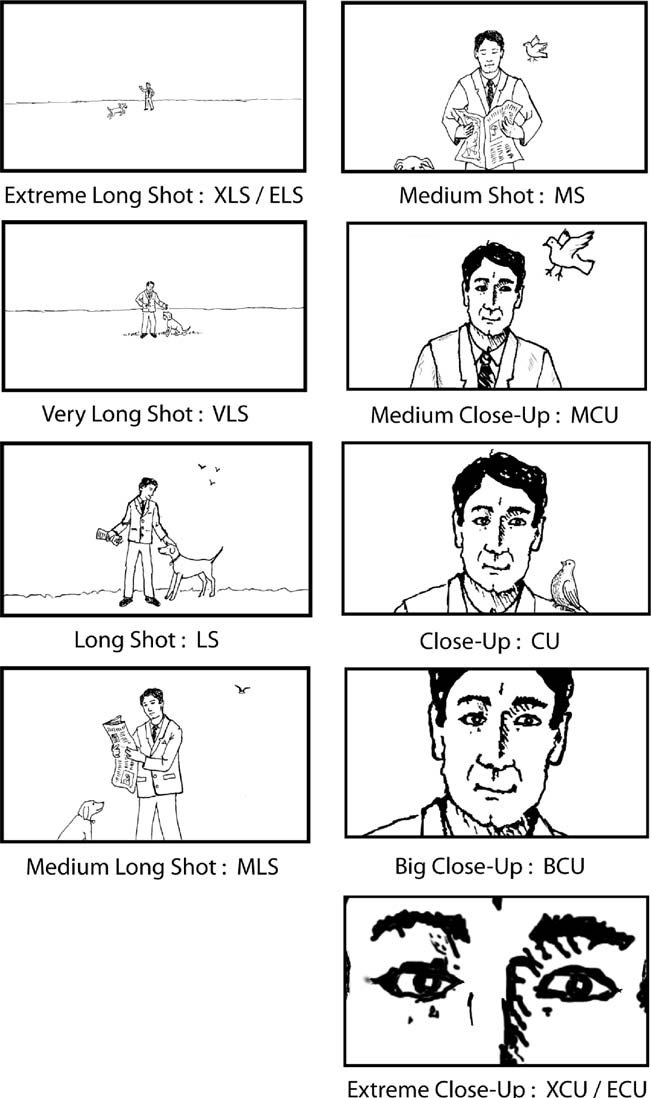 Extreme Long Shot : XLS / ELS

Very Long Shot : VLS

Long Shot : LS

Medium Long Shot : MLS

Medium Shot : MS

Medium Close-Up : MCU

Close-Up : CU

Big Close-Up : BCU

Extreme Close-Up : XCU / ECU