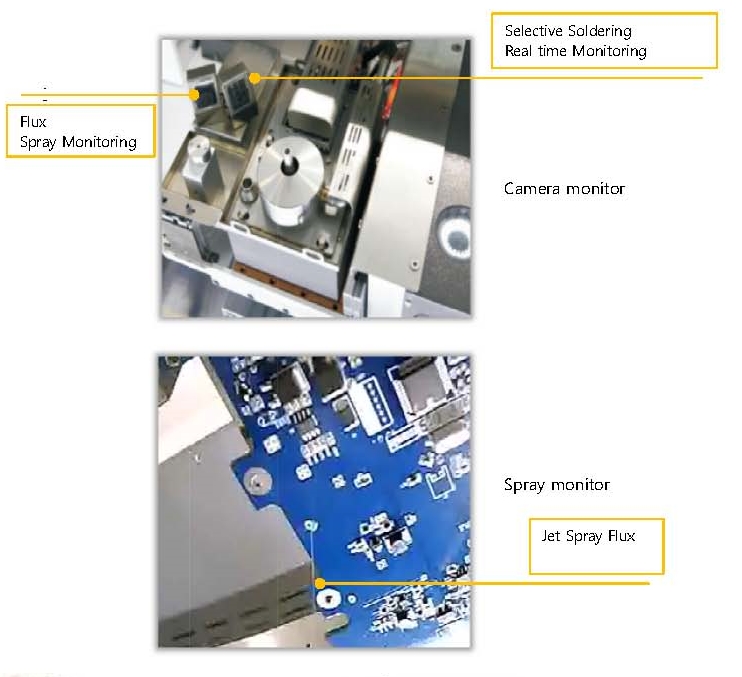 Selective Soldering
Real time Monitoring

Flux
Spray Monitoring

Camera monitor

Spray monitor

Jet Spray Flux