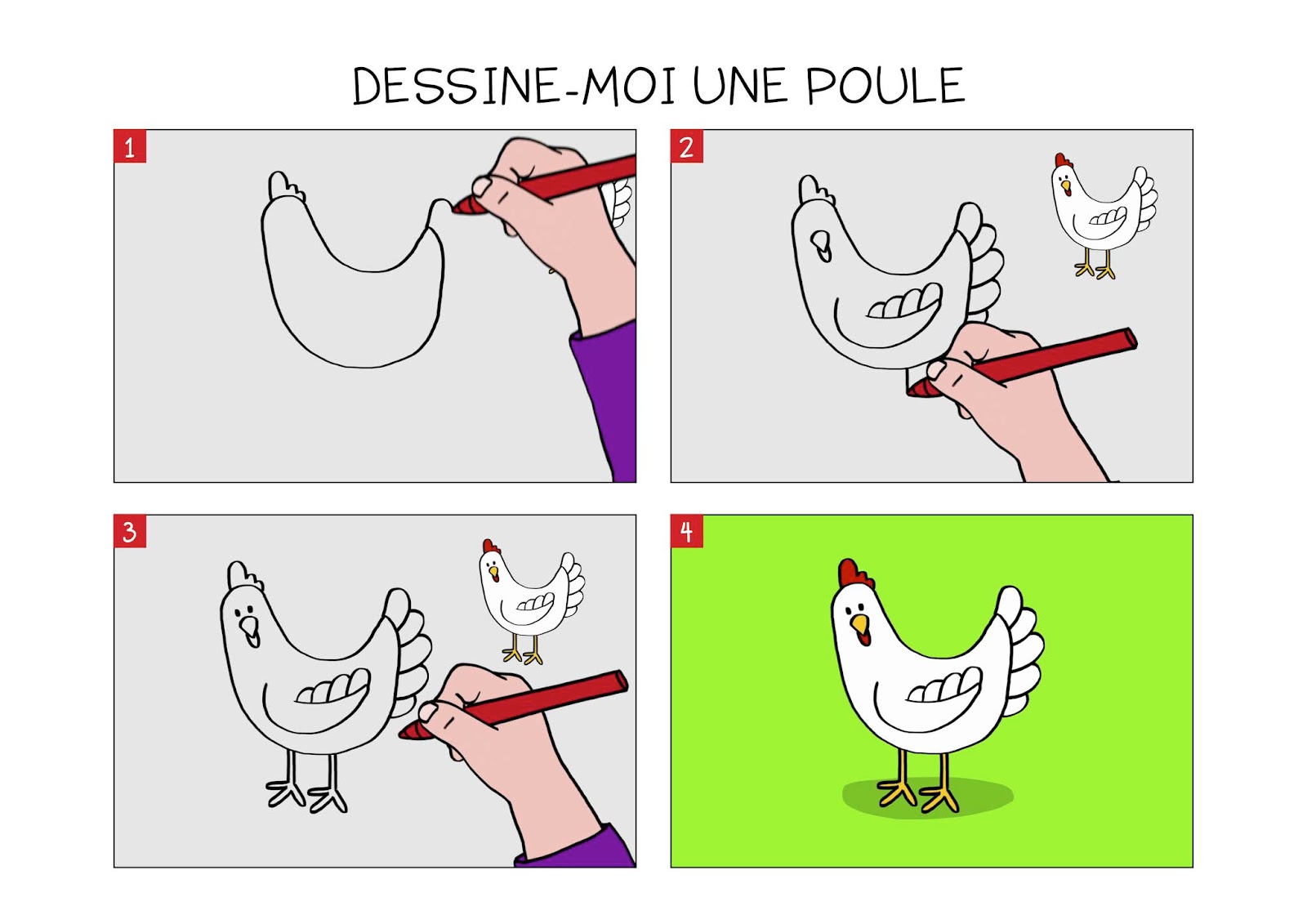 DESSINE-MOI UNE POULE

1

2

3

4