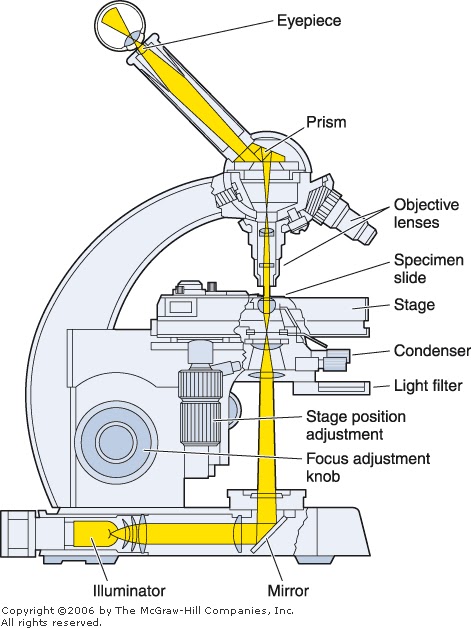 Eyepiece

Prism

Objective lenses

Specimen slide

Stage

Condenser

Light filter

Stage position adjustment

Focus adjustment knob

Illuminator

Mirror

Copyright ©2006 by The McGraw-Hill Companies, Inc. All rights reserved.