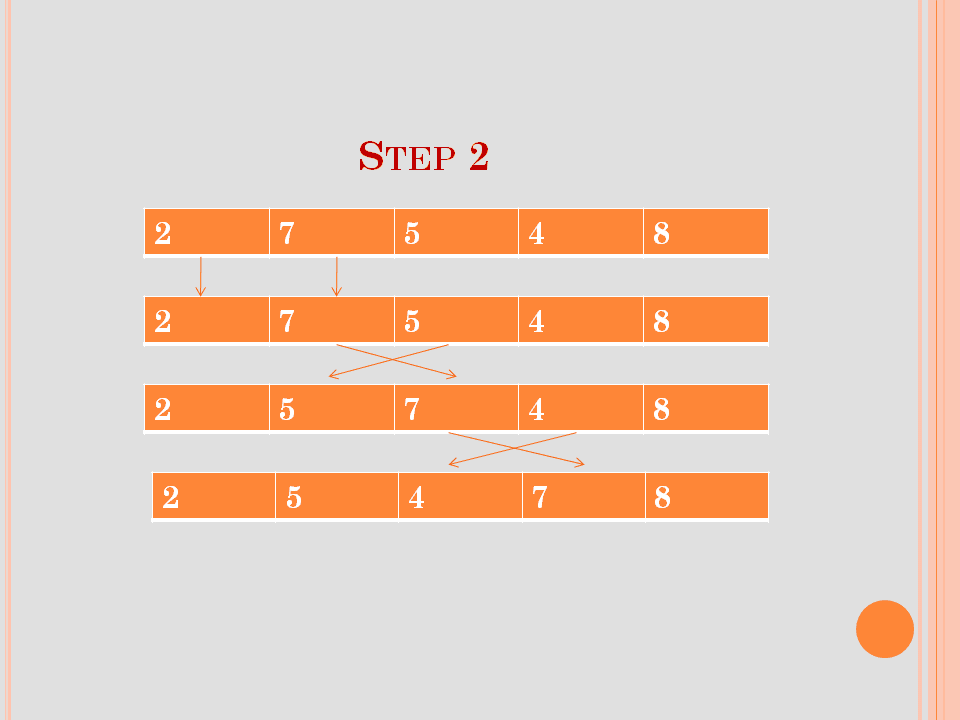 STEP 2

| 2 | 7 | 5 | 4 | 8 |
|---|---|---|---|---|

| 2 | 7 | 5 | 4 | 8 |
|---|---|---|---|---|

| 2 | 5 | 7 | 4 | 8 |
|---|---|---|---|---|

| 2 | 5 | 4 | 7 | 8 |
|---|---|---|---|---|