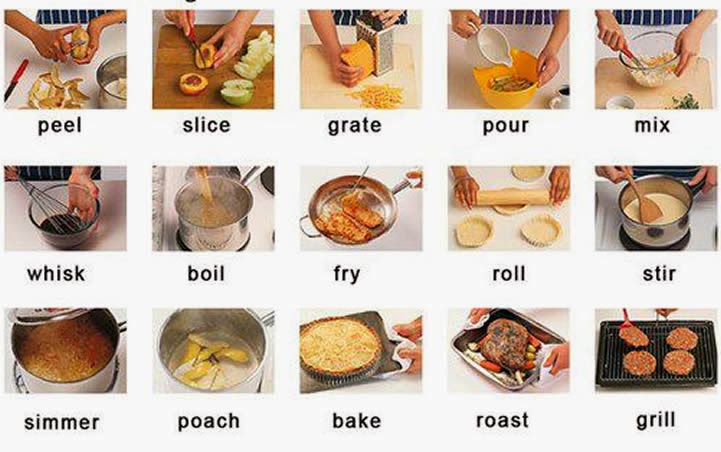 peel slice grate pour mix

whisk boil fry roll stir

simmer poach bake roast grill