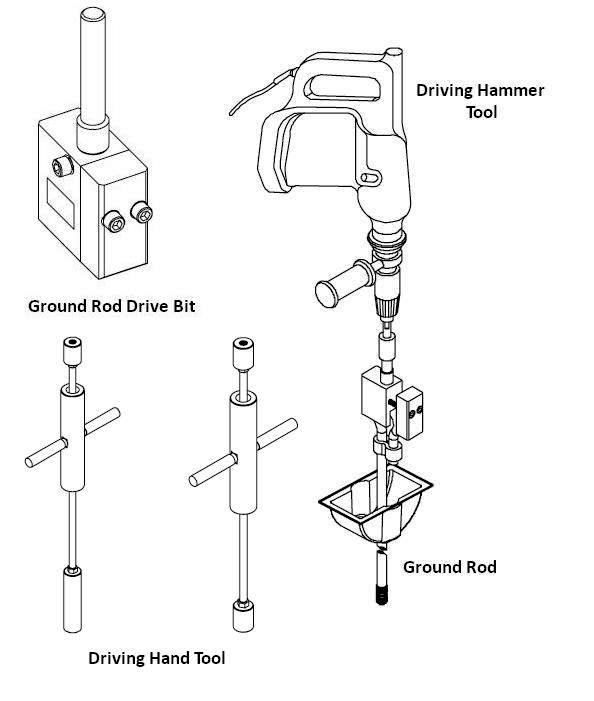 Driving Hammer Tool

Ground Rod Drive Bit

Ground Rod

Driving Hand Tool