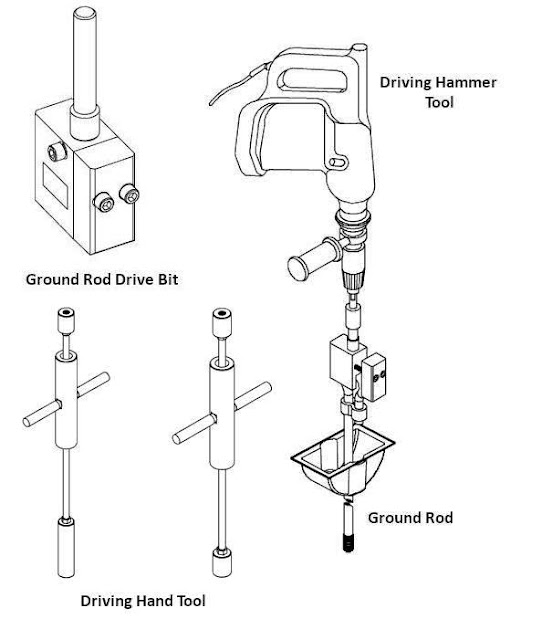 Driving Hammer Tool

Ground Rod Drive Bit

Ground Rod

Driving Hand Tool