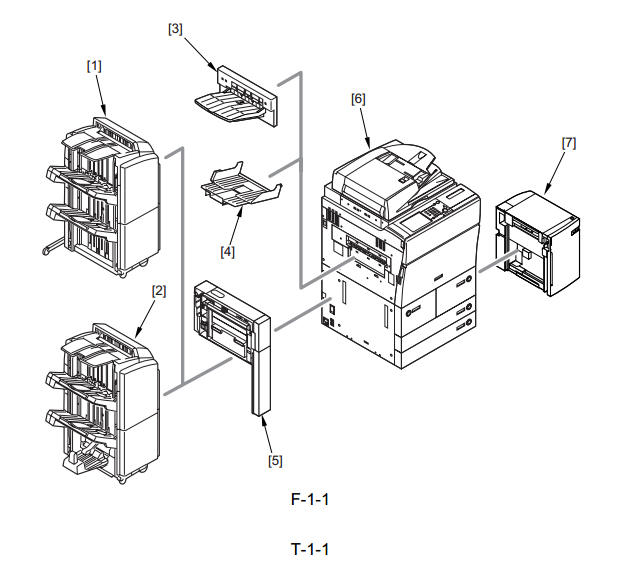 [3]

[1]

[6]

[7]

[4]

[2]

[5]

F-1-1

T-1-1