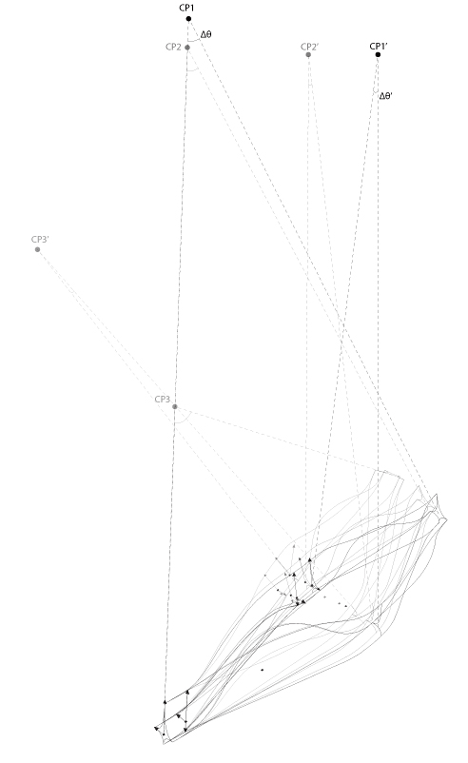 CP1
$\Delta\theta$
CP2
CP2'
CP1'
$\Delta\theta'$
CP3'
CP3