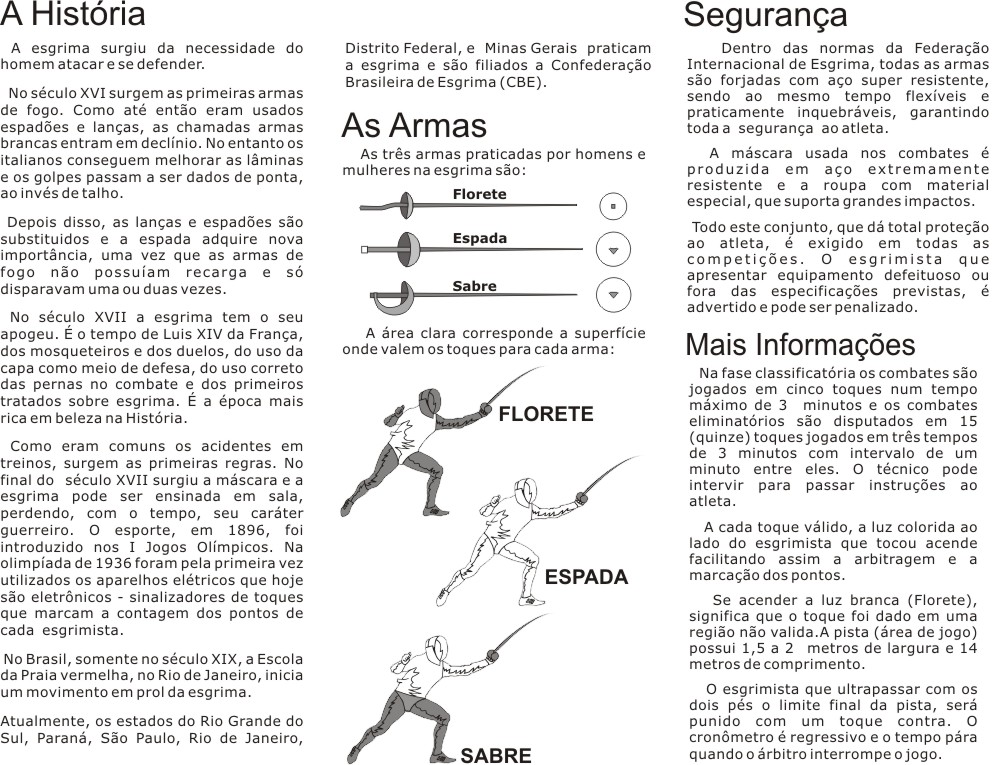 A História

A esgrima surgiu da necessidade do homem atacar e se defender.

No século XVI surgem as primeiras armas de fogo. Como até então eram usados espadões e lanças, as chamadas armas brancas entram em declínio. No entanto os italianos conseguem melhorar as lâminas e os golpes passam a ser dados de ponta, ao invés de talho.

Depois disso, as lanças e espadões são substituidos e a espada adquire nova importância, uma vez que as armas de fogo não possuíam recarga e só disparavam uma ou duas vezes.

No século XVII a esgrima tem o seu apogeu. É o tempo de Luis XIV da França, dos mosqueteiros e dos duelos, do uso da capa como meio de defesa, do uso correto das pernas no combate e dos primeiros tratados sobre esgrima. É a época mais rica em beleza na História.

Como eram comuns os acidentes em treinos, surgem as primeiras regras. No final do século XVII surgiu a máscara e a esgrima pode ser ensinada em sala, perdendo, com o tempo, seu caráter guerreiro. O esporte, em 1896, foi introduzido nos I Jogos Olímpicos. Na olimpíada de 1936 foram pela primeira vez utilizados os aparelhos elétricos que hoje são eletrônicos - sinalizadores de toques que marcam a contagem dos pontos de cada esgrimista.

No Brasil, somente no século XIX, a Escola da Praia vermelha, no Rio de Janeiro, inicia um movimento em prol da esgrima.

Atualmente, os estados do Rio Grande do Sul, Paraná, São Paulo, Rio de Janeiro, Distrito Federal, e Minas Gerais praticam a esgrima e são filiados a Confederação Brasileira de Esgrima (CBE).

As Armas

As três armas praticadas por homens e mulheres na esgrima são:

Florete

Espada

Sabre

A área clara corresponde a superfície onde valem os toques para cada arma:

FLORETE

ESPADA

SABRE

Segurança

Dentro das normas da Federação Internacional de Esgrima, todas as armas são forjadas com aço super resistente, sendo ao mesmo tempo flexíveis e praticamente inquebráveis, garantindo toda a segurança ao atleta.

A máscara usada nos combates é produzida em aço extremamente resistente e a roupa com material especial, que suporta grandes impactos.

Todo este conjunto, que dá total proteção ao atleta, é exigido em todas as competições. O esgrimista que apresentar equipamento defeituoso ou fora das especificações previstas, é advertido e pode ser penalizado.

Mais Informações

Na fase classificatória os combates são jogados em cinco toques num tempo máximo de 3 minutos e os combates eliminatórios são disputados em 15 (quinze) toques jogados em três tempos de 3 minutos com intervalo de um minuto entre eles. O técnico pode intervir para passar instruções ao atleta.

A cada toque válido, a luz colorida ao lado do esgrimista que tocou acende facilitando assim a arbitragem e a marcação dos pontos.

Se acender a luz branca (Florete), significa que o toque foi dado em uma região não valida.A pista (área de jogo) possui 1,5 a 2 metros de largura e 14 metros de comprimento.

O esgrimista que ultrapassar com os dois pés o limite final da pista, será punido com um toque contra. O cronômetro é regressivo e o tempo pára quando o árbitro interrompe o jogo.