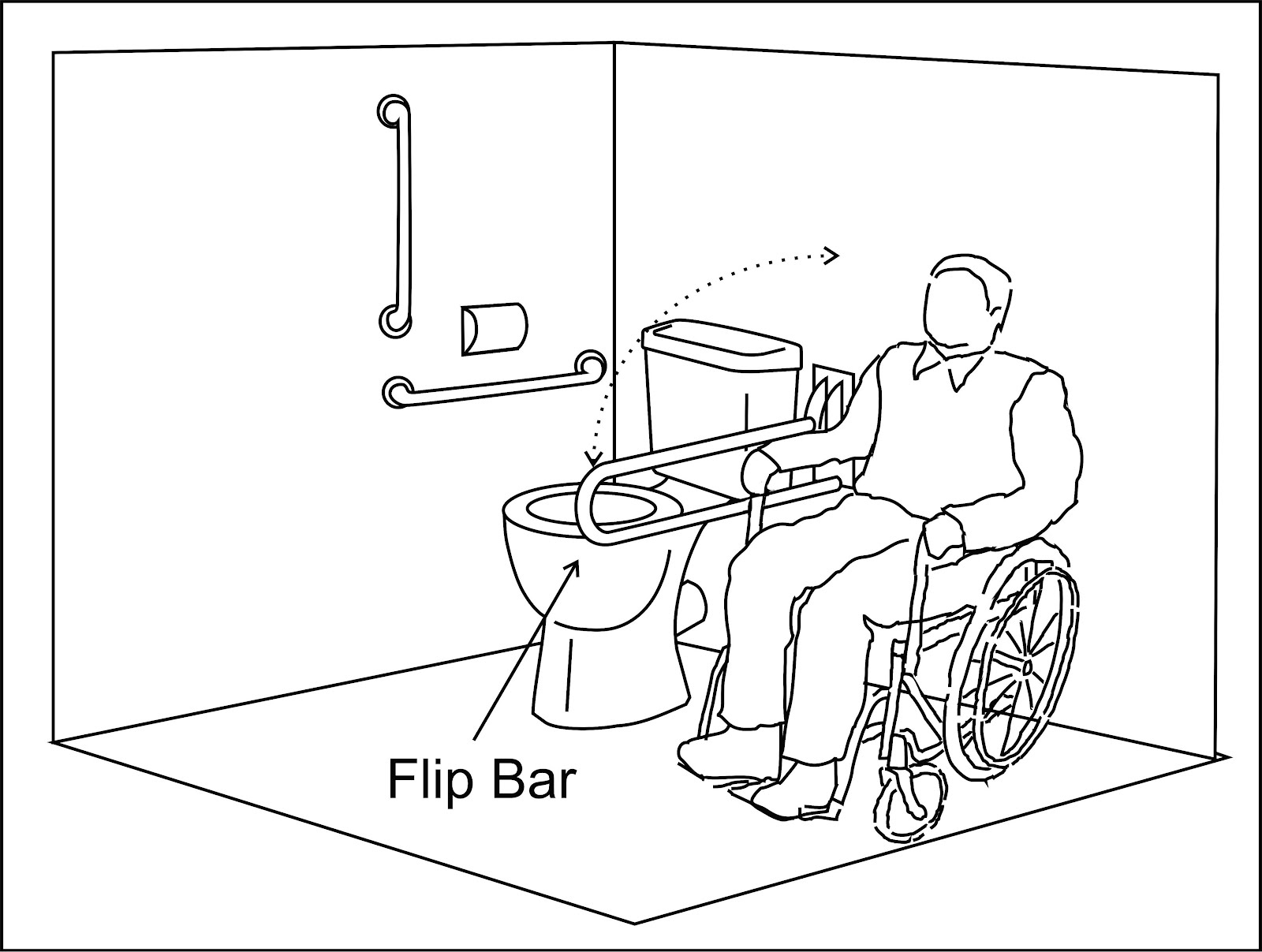 Flip Bar