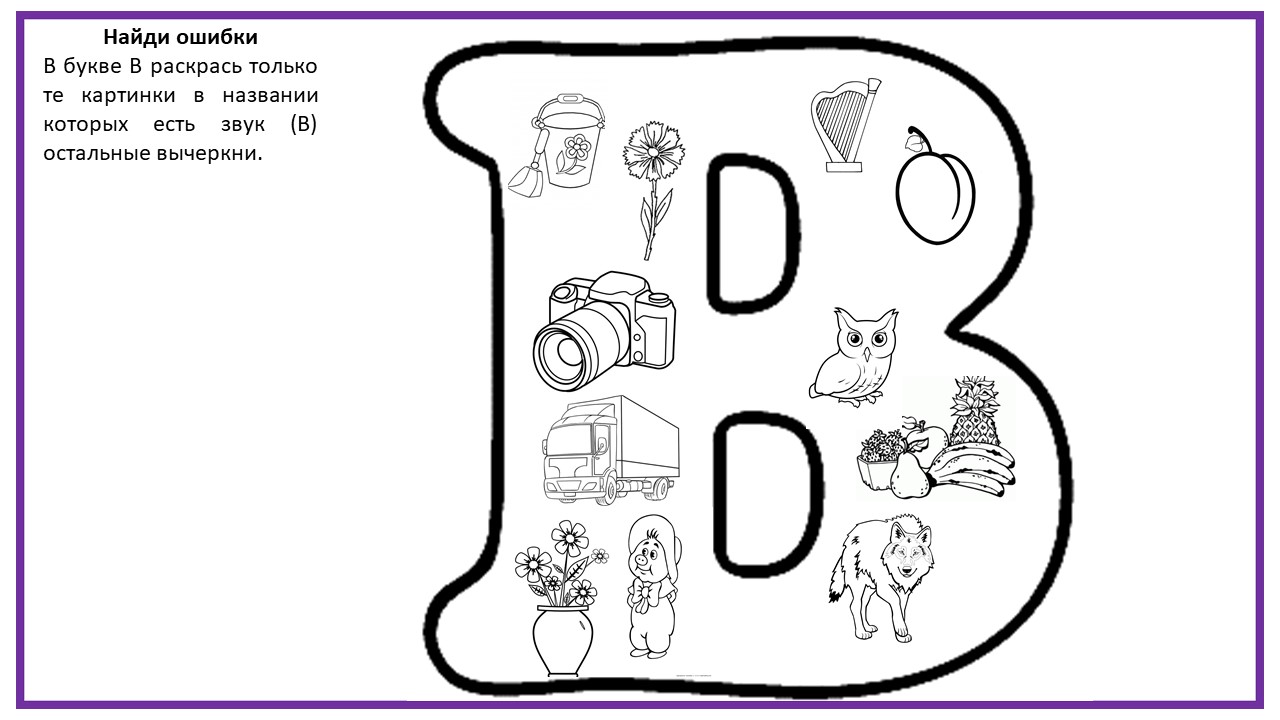 Найди ошибки

В букве В раскрась только те картинки в названии которых есть звук (В) остальные вычеркни.