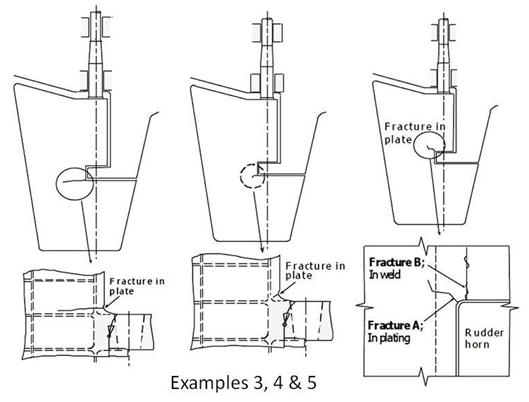 Fracture in plate

Fracture in plate

Fracture in plate

Fracture B; In weld

Fracture A; In plating

Rudder horn

Examples 3, 4 & 5