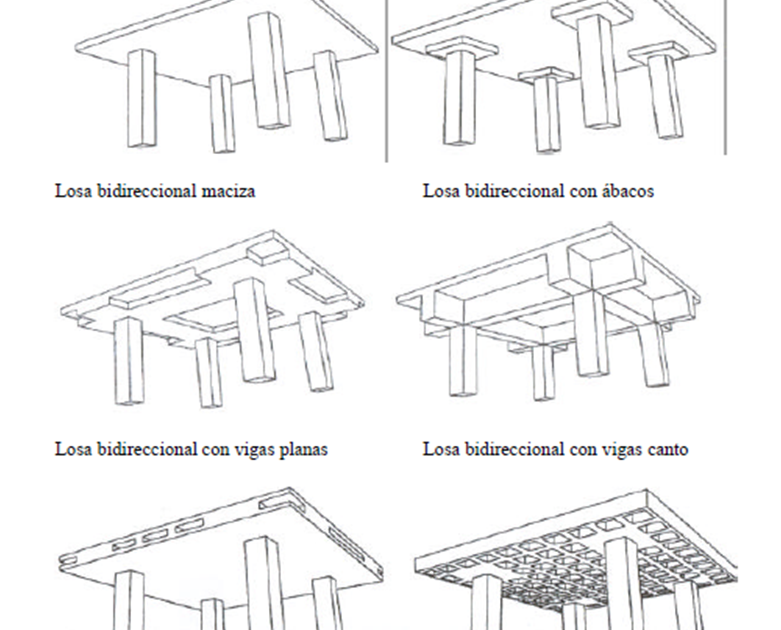 Losa bidireccional maciza

Losa bidireccional con ábacos

Losa bidireccional con vigas planas

Losa bidireccional con vigas canto