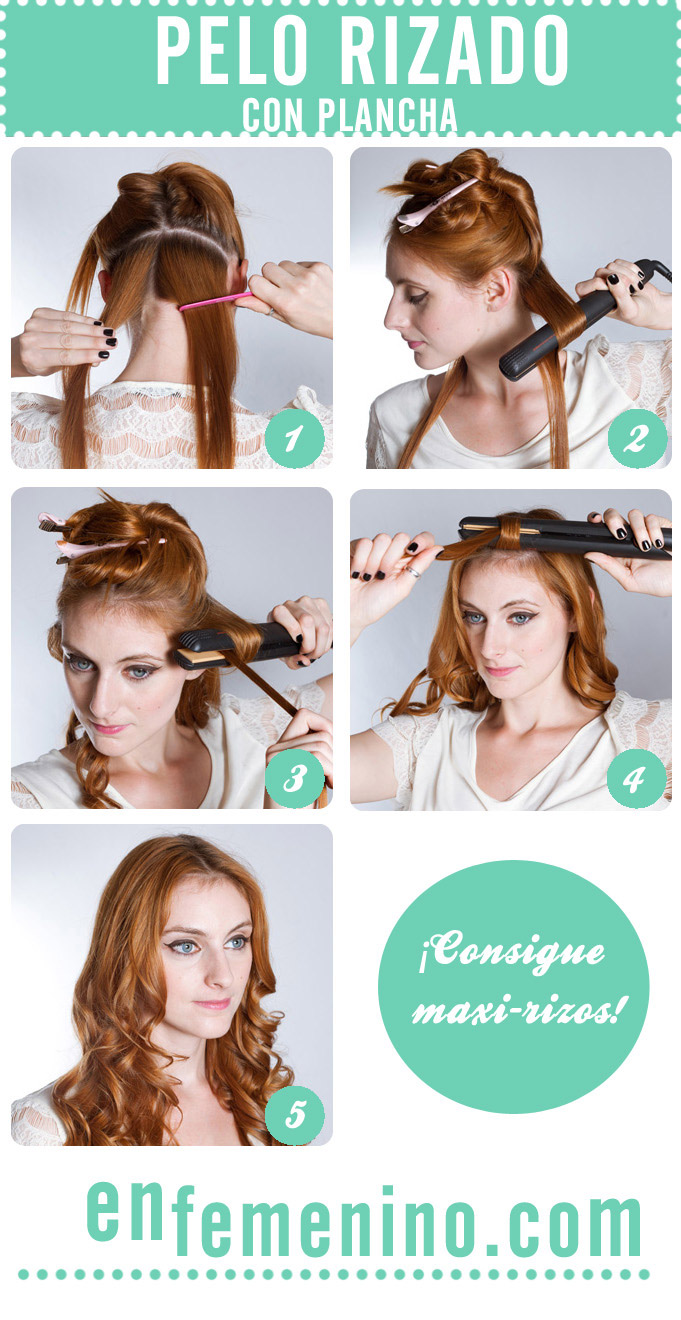 PELO RIZADO
CON PLANCHA

1

2

3

4

5

¡Consigue maxi-rizos!

enfemenino.com