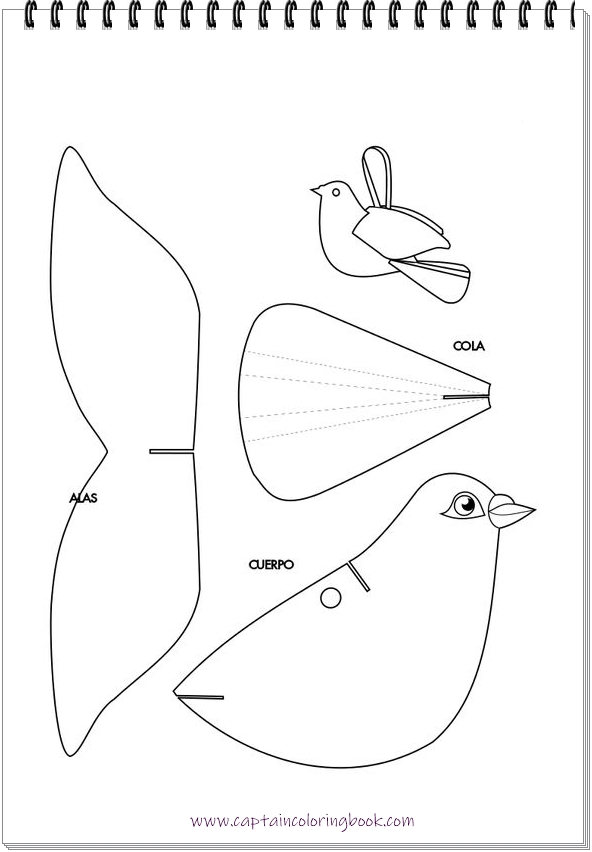 COLA

ALAS

CUERPO

www.captaincoloringbook.com