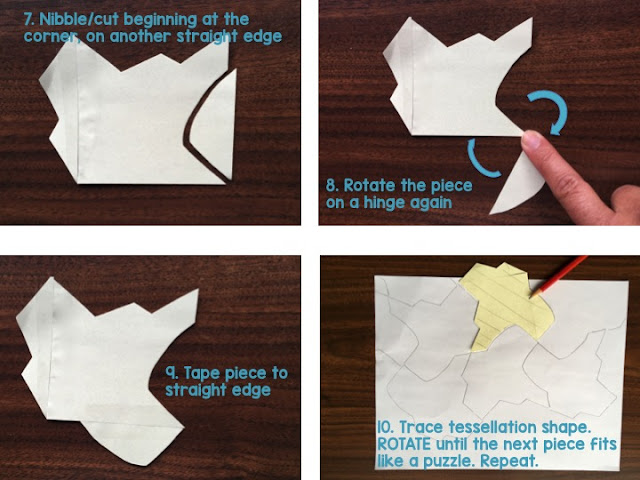 7. Nibble/cut beginning at the corner, on another straight edge

8. Rotate the piece on a hinge again

9. Tape piece to straight edge

10. Trace tessellation shape. ROTATE until the next piece fits like a puzzle. Repeat.