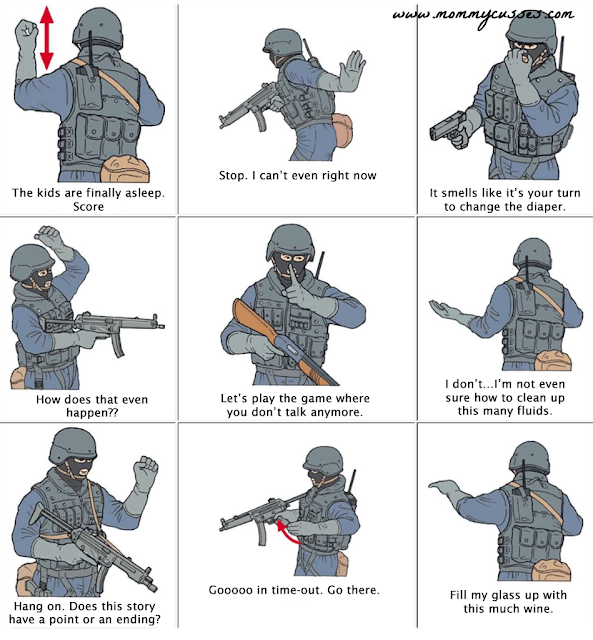 www.mommycusses.com

The kids are finally asleep. Score

Stop. I can't even right now

It smells like it's your turn to change the diaper.

How does that even happen??

Let's play the game where you don't talk anymore.

I don't...I'm not even sure how to clean up this many fluids.

Hang on. Does this story have a point or an ending?

Gooooo in time-out. Go there.

Fill my glass up with this much wine.